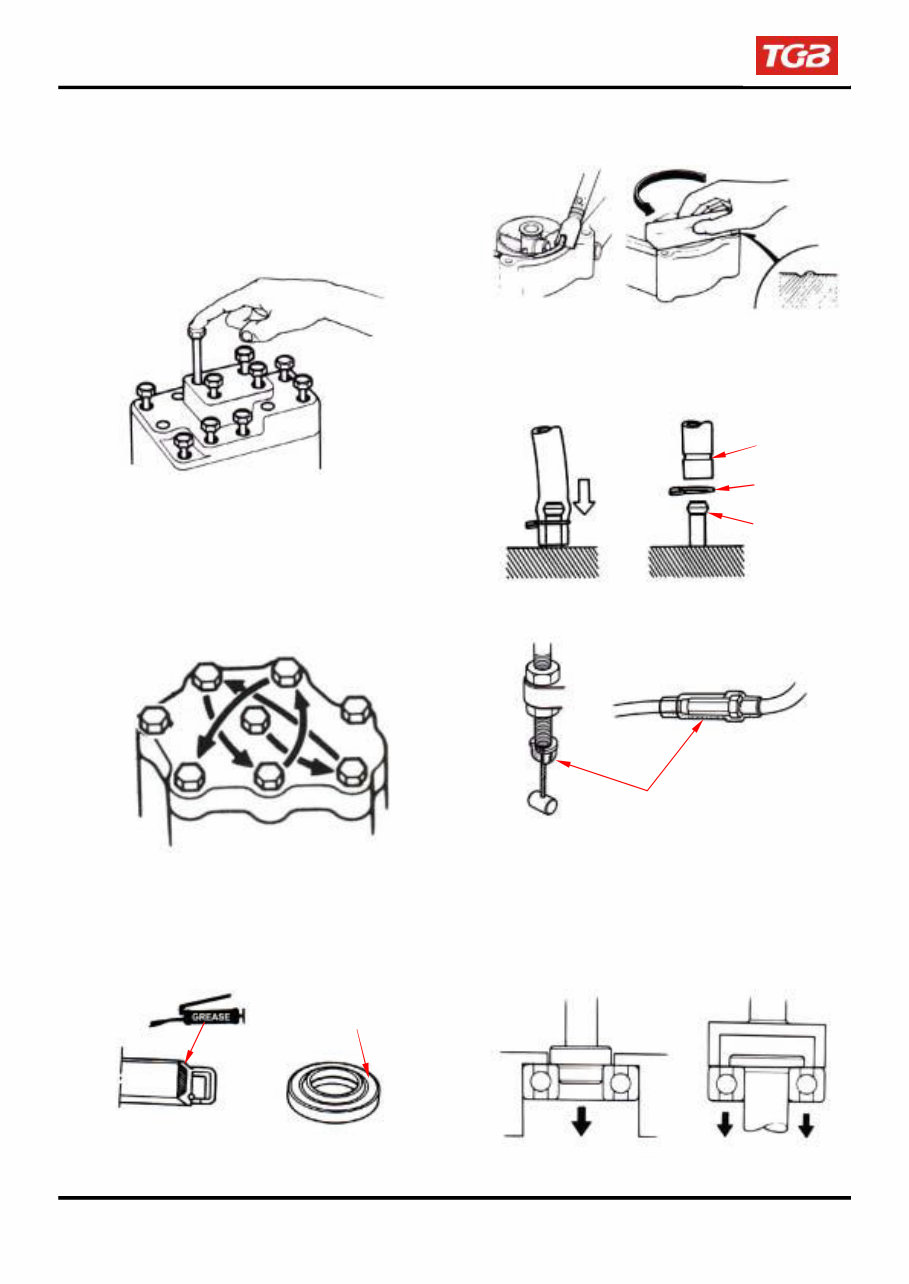 TGB

GREASE