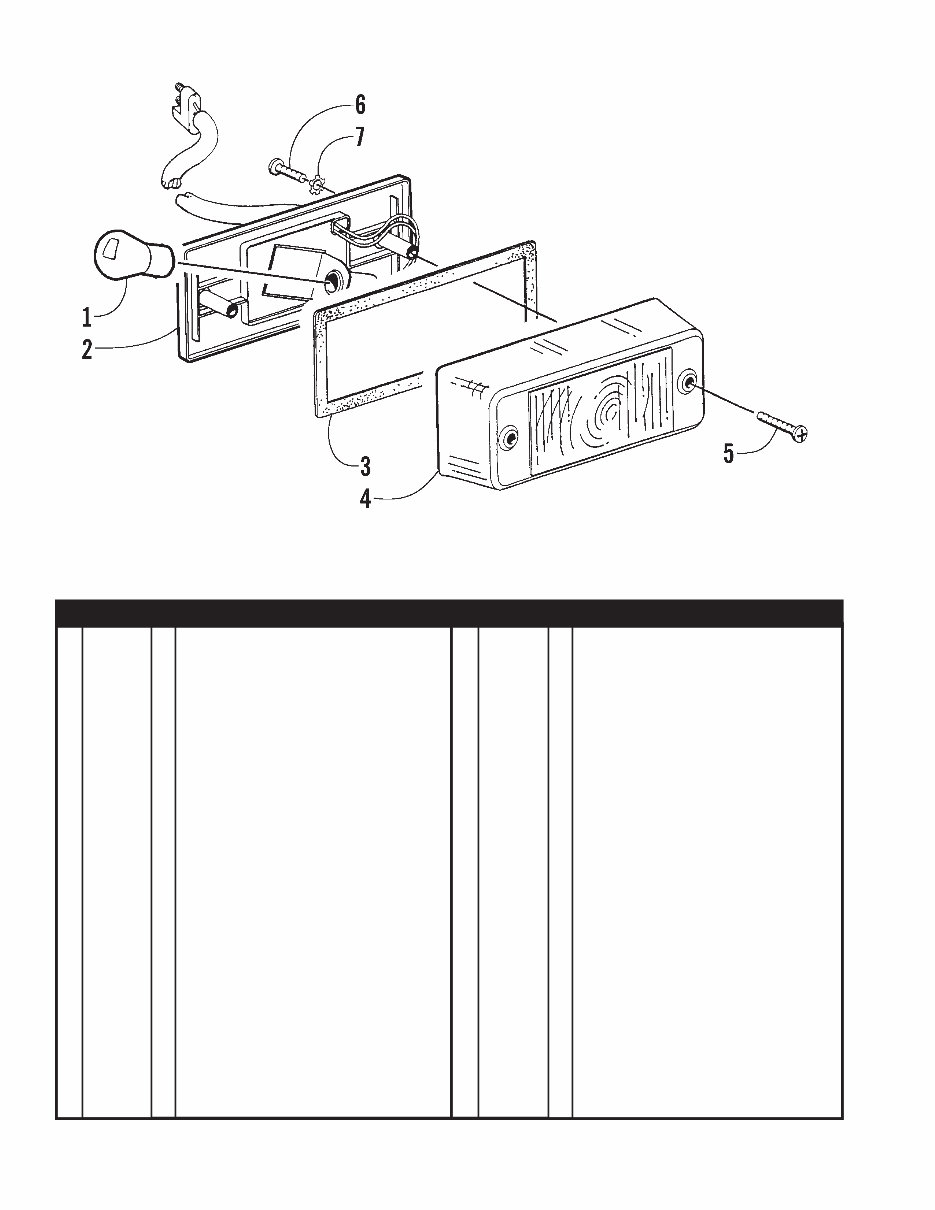 6
7
1
2
3
4
5