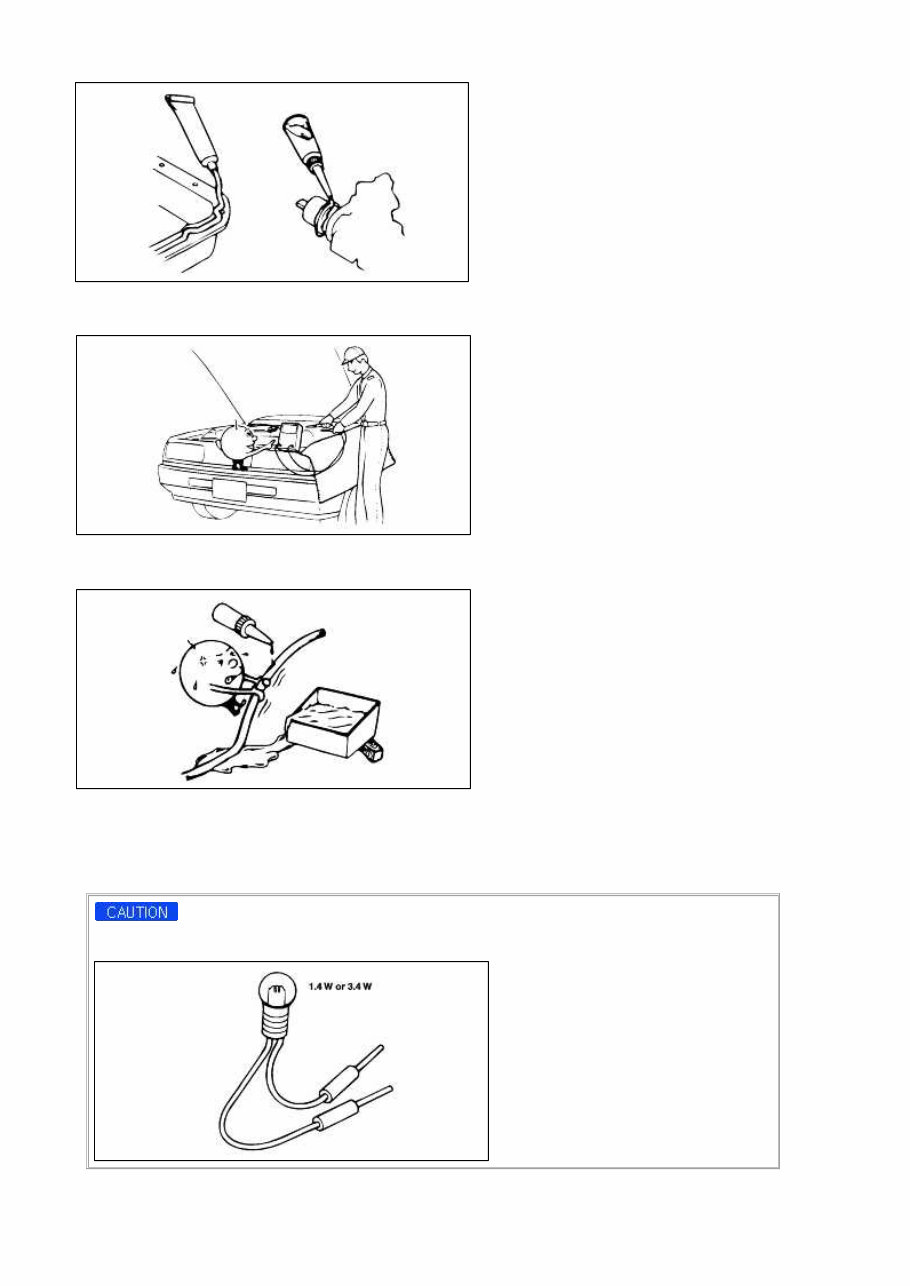 CAUTION

1.4 W or 3.4 W