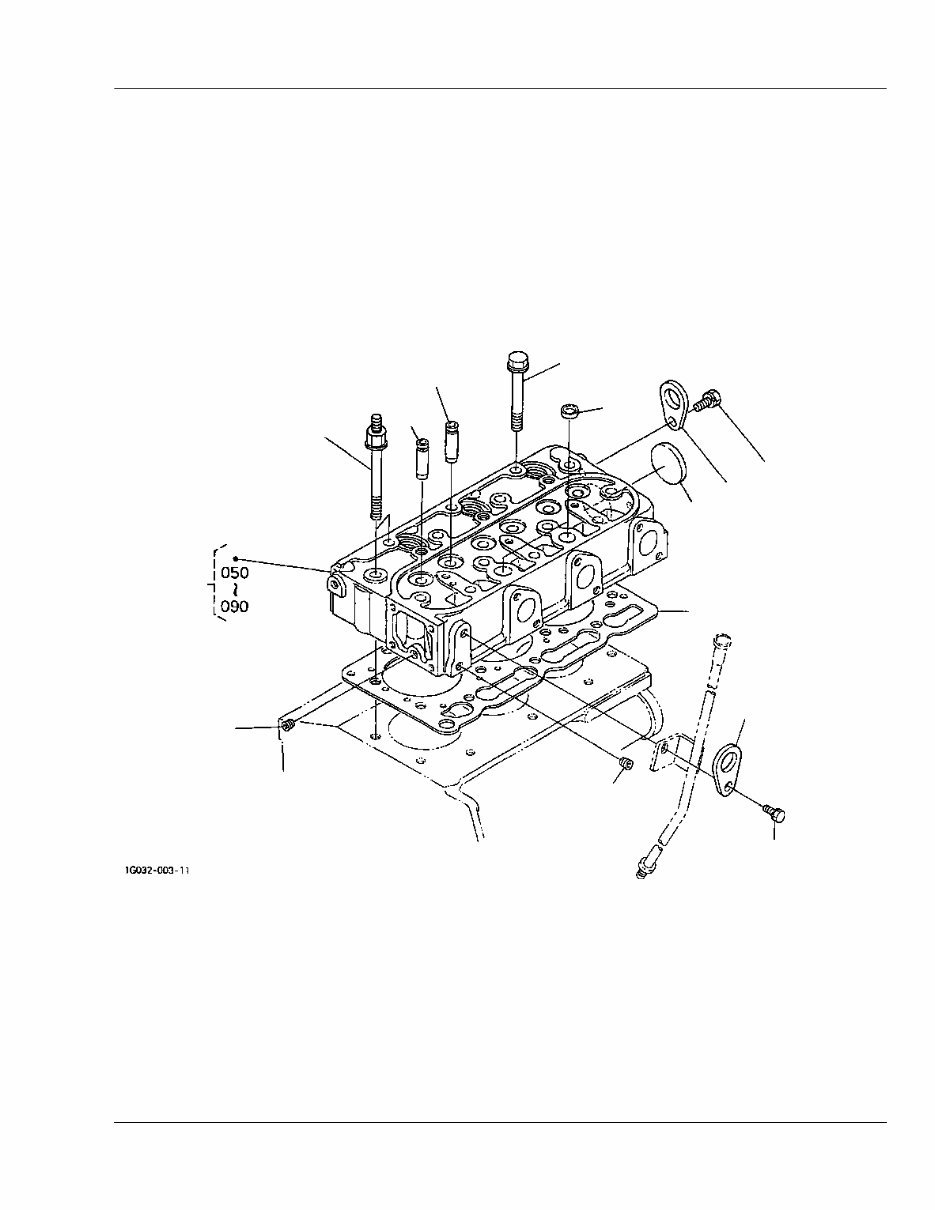 050
~
090

1G032-003-11