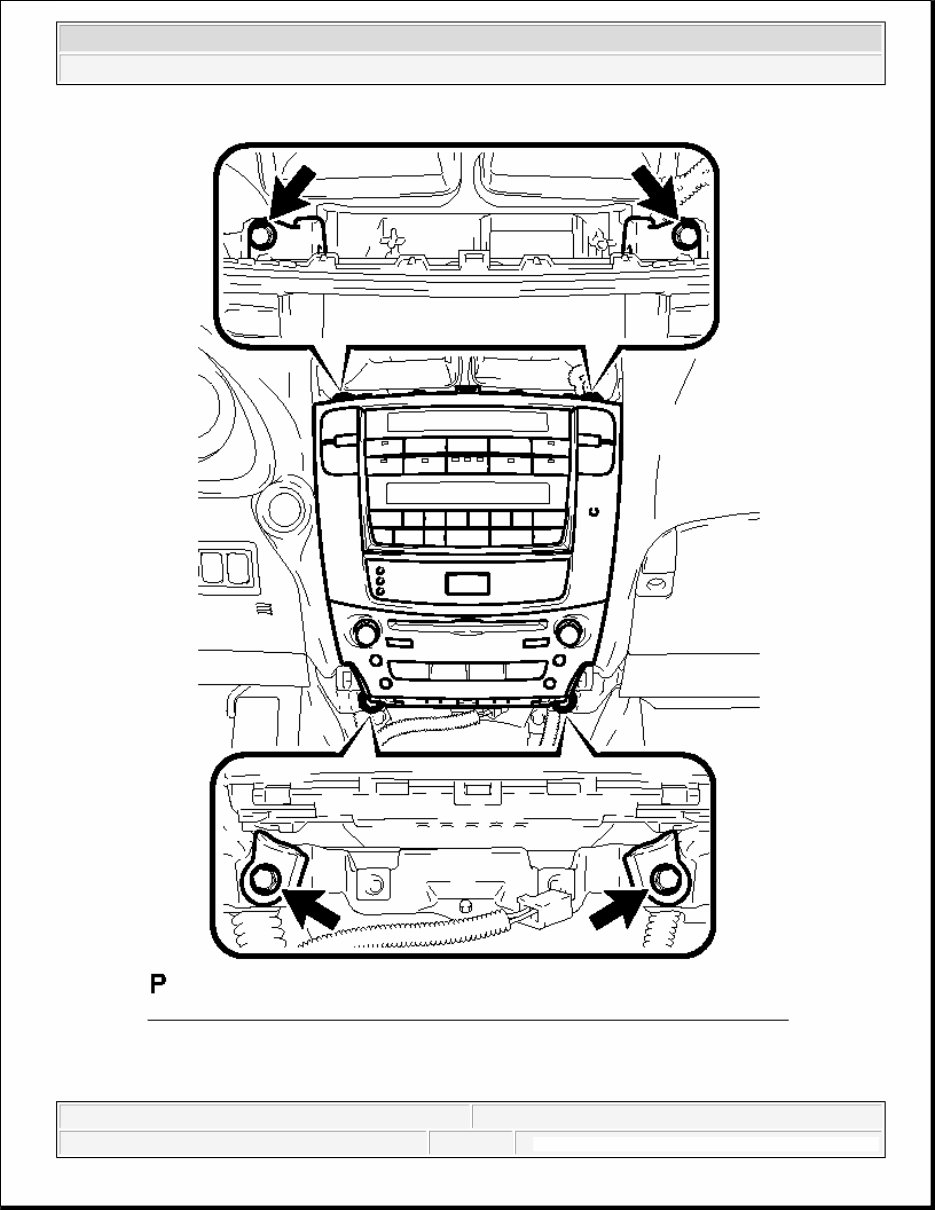 P