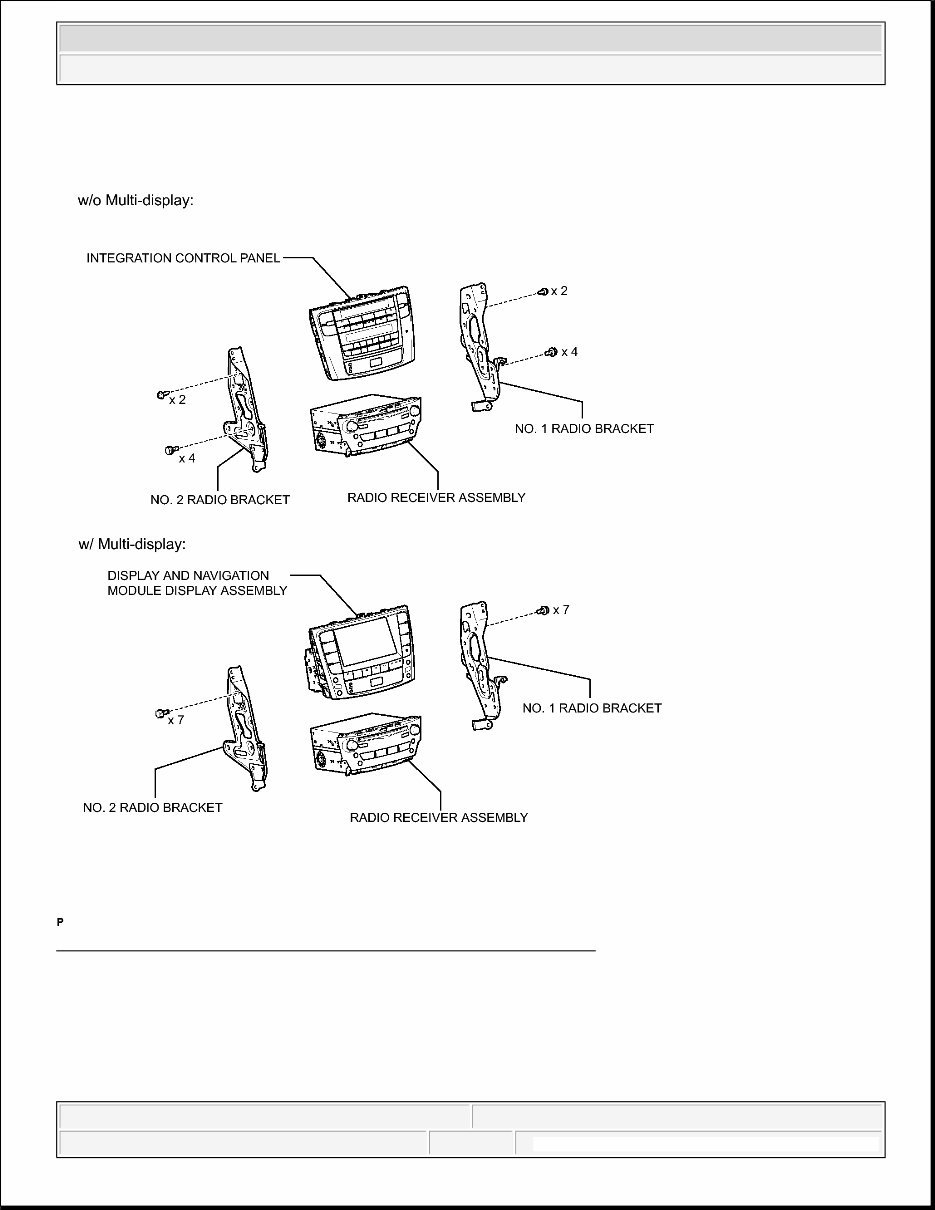 w/o Multi-display:

INTEGRATION CONTROL PANEL

x 2

x 4

x 2

x 4

NO. 1 RADIO BRACKET

NO. 2 RADIO BRACKET

RADIO RECEIVER ASSEMBLY

w/ Multi-display:

DISPLAY AND NAVIGATION MODULE DISPLAY ASSEMBLY

x 7

x 7

NO. 1 RADIO BRACKET

NO. 2 RADIO BRACKET

RADIO RECEIVER ASSEMBLY

P