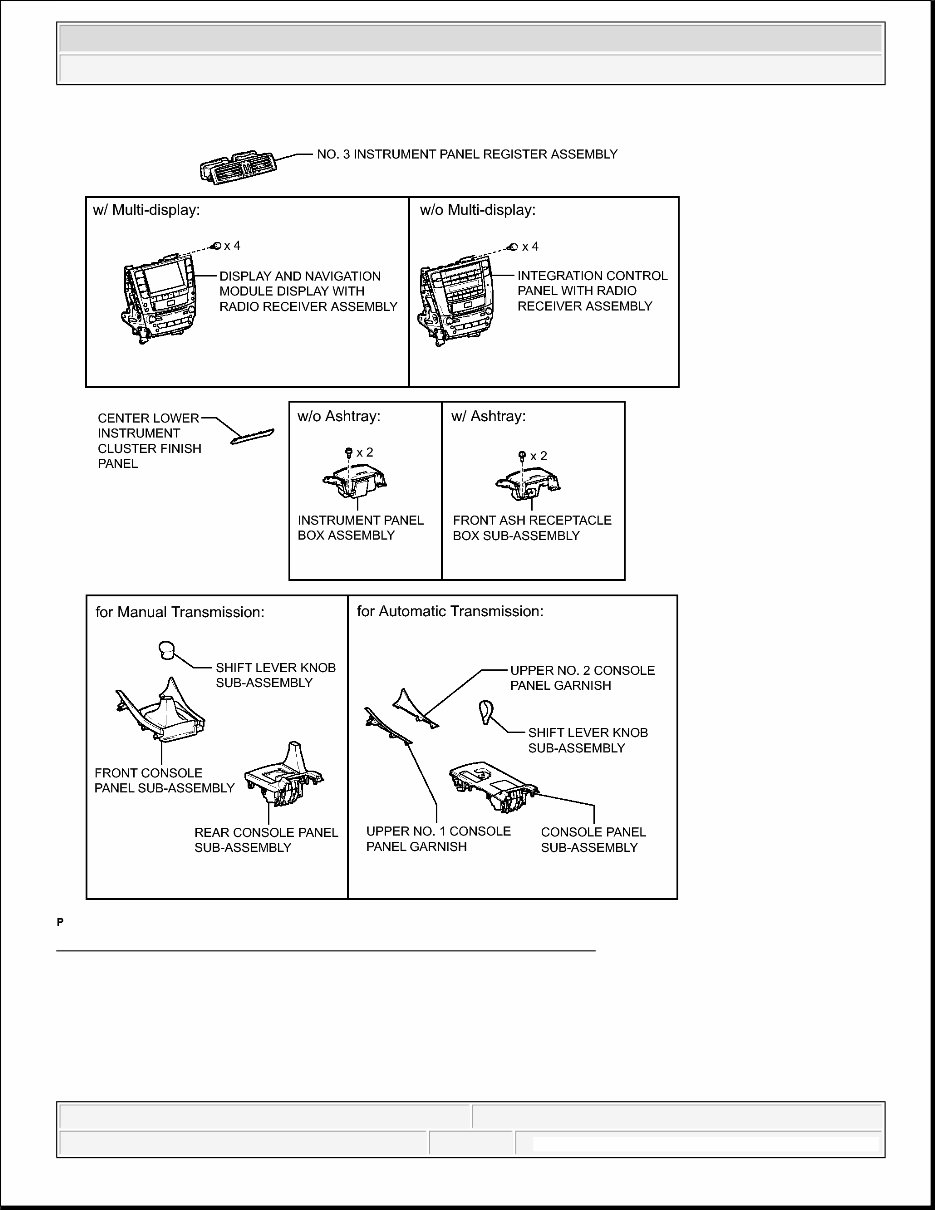 NO. 3 INSTRUMENT PANEL REGISTER ASSEMBLY

w/ Multi-display:

x 4

DISPLAY AND NAVIGATION MODULE DISPLAY WITH RADIO RECEIVER ASSEMBLY

w/o Multi-display:

x 4

INTEGRATION CONTROL PANEL WITH RADIO RECEIVER ASSEMBLY

CENTER LOWER INSTRUMENT CLUSTER FINISH PANEL

w/o Ashtray:

x 2

INSTRUMENT PANEL BOX ASSEMBLY

w/ Ashtray:

x 2

FRONT ASH RECEPTACLE BOX SUB-ASSEMBLY

for Manual Transmission:

SHIFT LEVER KNOB SUB-ASSEMBLY

FRONT CONSOLE PANEL SUB-ASSEMBLY

REAR CONSOLE PANEL SUB-ASSEMBLY

for Automatic Transmission:

UPPER NO. 2 CONSOLE PANEL GARNISH

SHIFT LEVER KNOB SUB-ASSEMBLY

UPPER NO. 1 CONSOLE PANEL GARNISH

CONSOLE PANEL SUB-ASSEMBLY

P