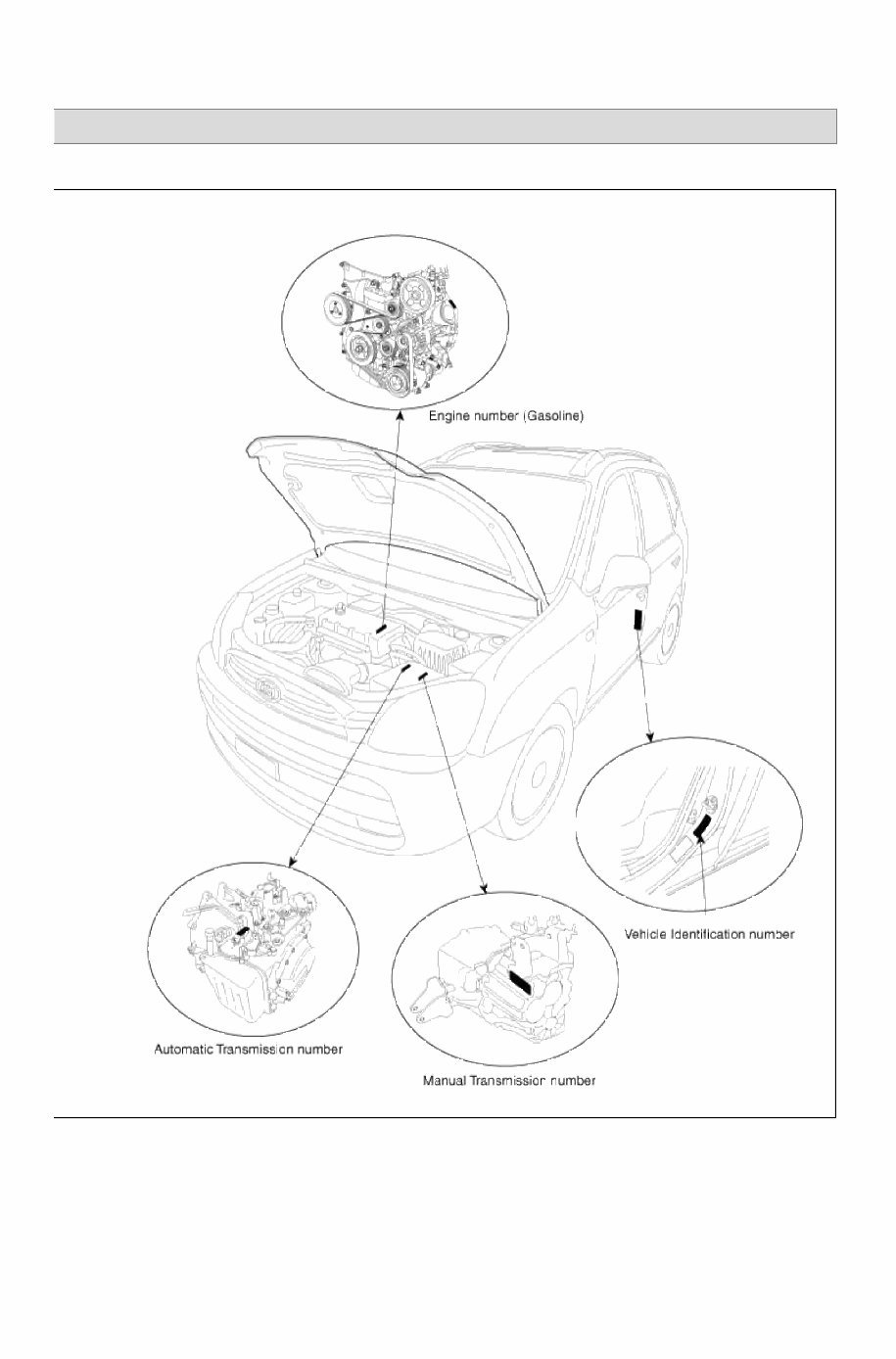 Engine number (Gasoline)

Vehicle Identification number

Automatic Transmission number

Manual Transmission number