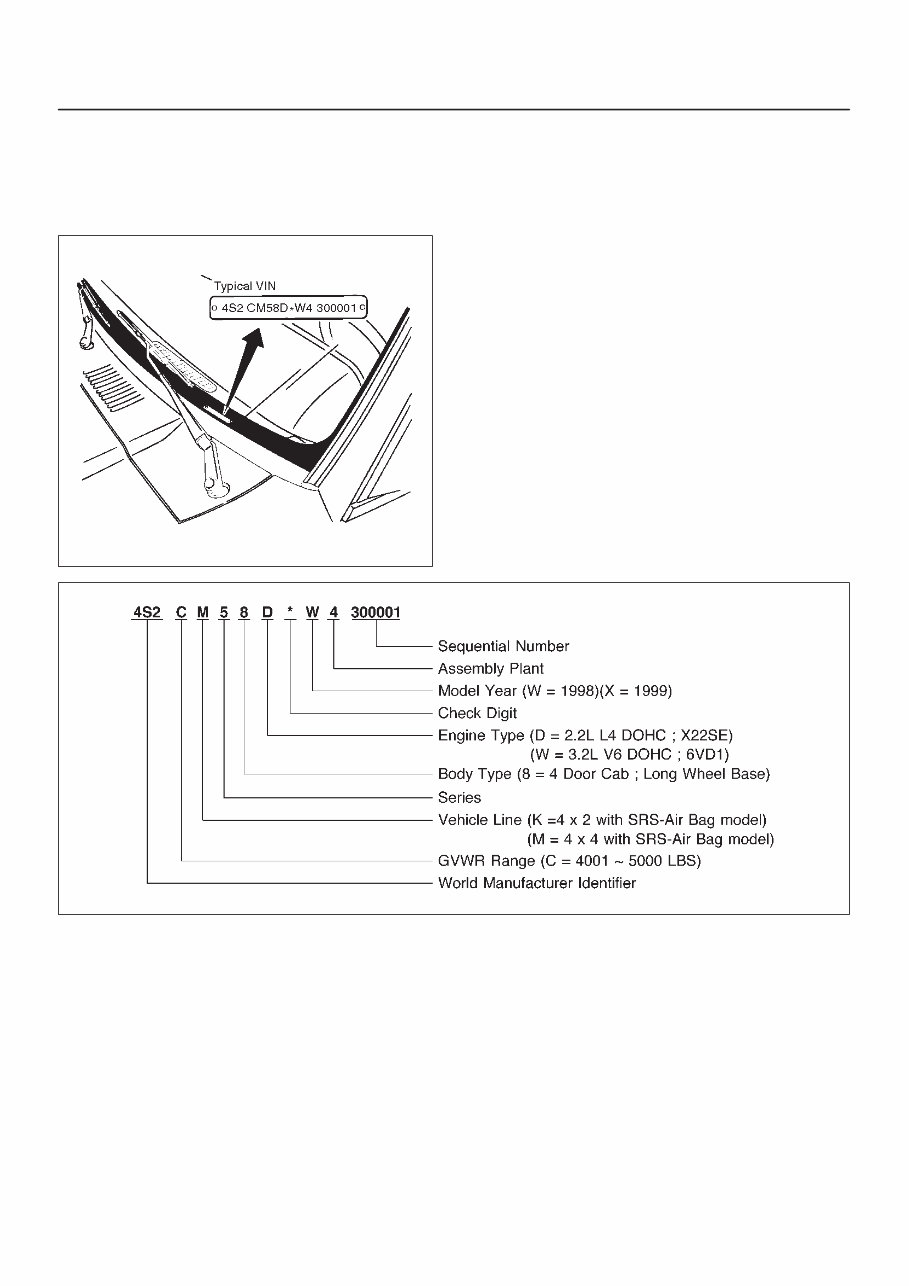 Typical VIN

4S2 CM58D*W4 300001

4S2 C M 5 8 D * W 4 300001

Sequential Number
Assembly Plant
Model Year (W = 1998)(X = 1999)
Check Digit
Engine Type (D = 2.2L L4 DOHC ; X22SE)
(W = 3.2L V6 DOHC ; 6VD1)
Body Type (8 = 4 Door Cab ; Long Wheel Base)
Series
Vehicle Line (K =4 x 2 with SRS-Air Bag model)
(M = 4 x 4 with SRS-Air Bag model)
GVWR Range (C = 4001 ~ 5000 LBS)
World Manufacturer Identifier