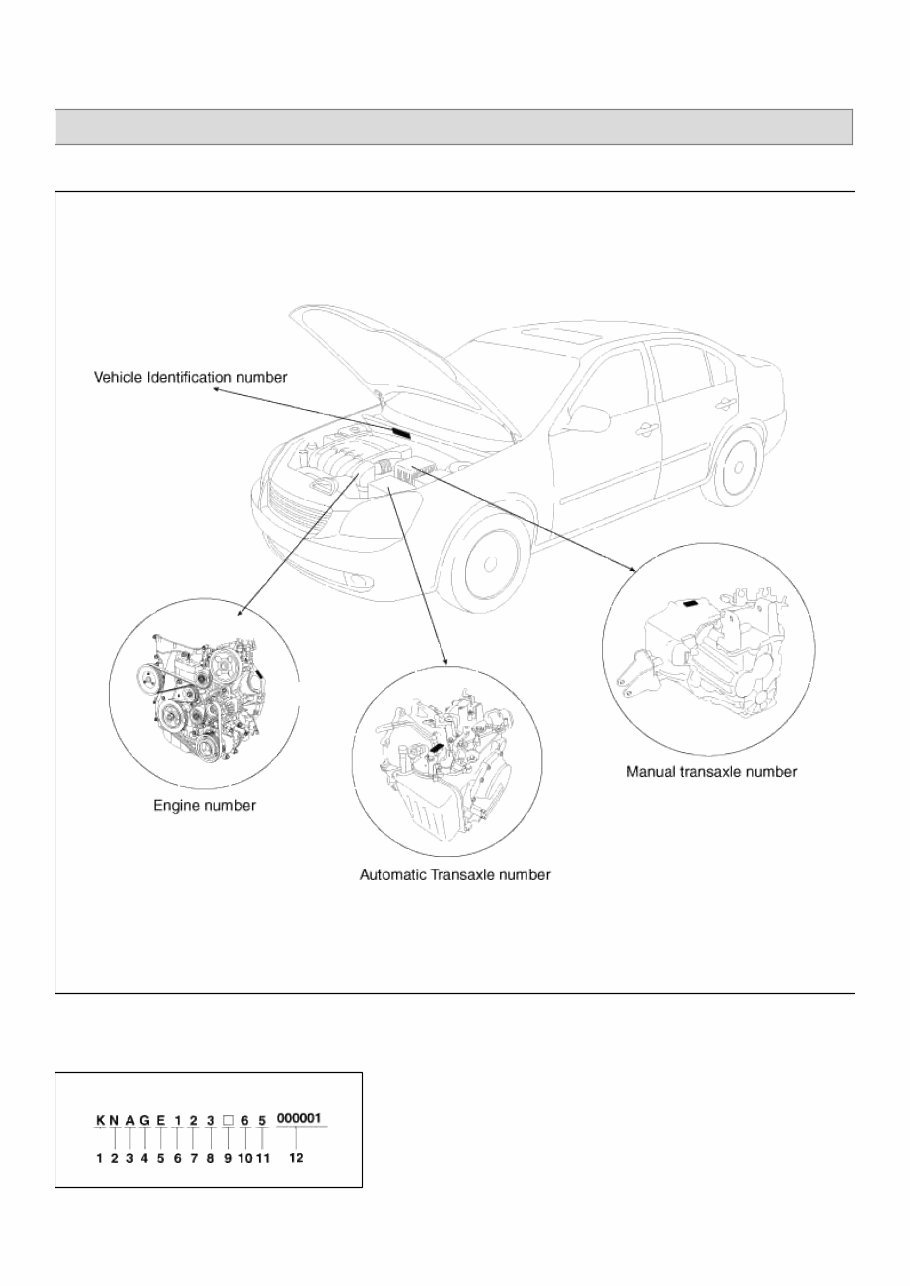 Vehicle Identification number

Engine number

Automatic Transaxle number

Manual transaxle number

K N A G E 1 2 3 □ 6 5 000001

1 2 3 4 5 6 7 8 9 10 11 12