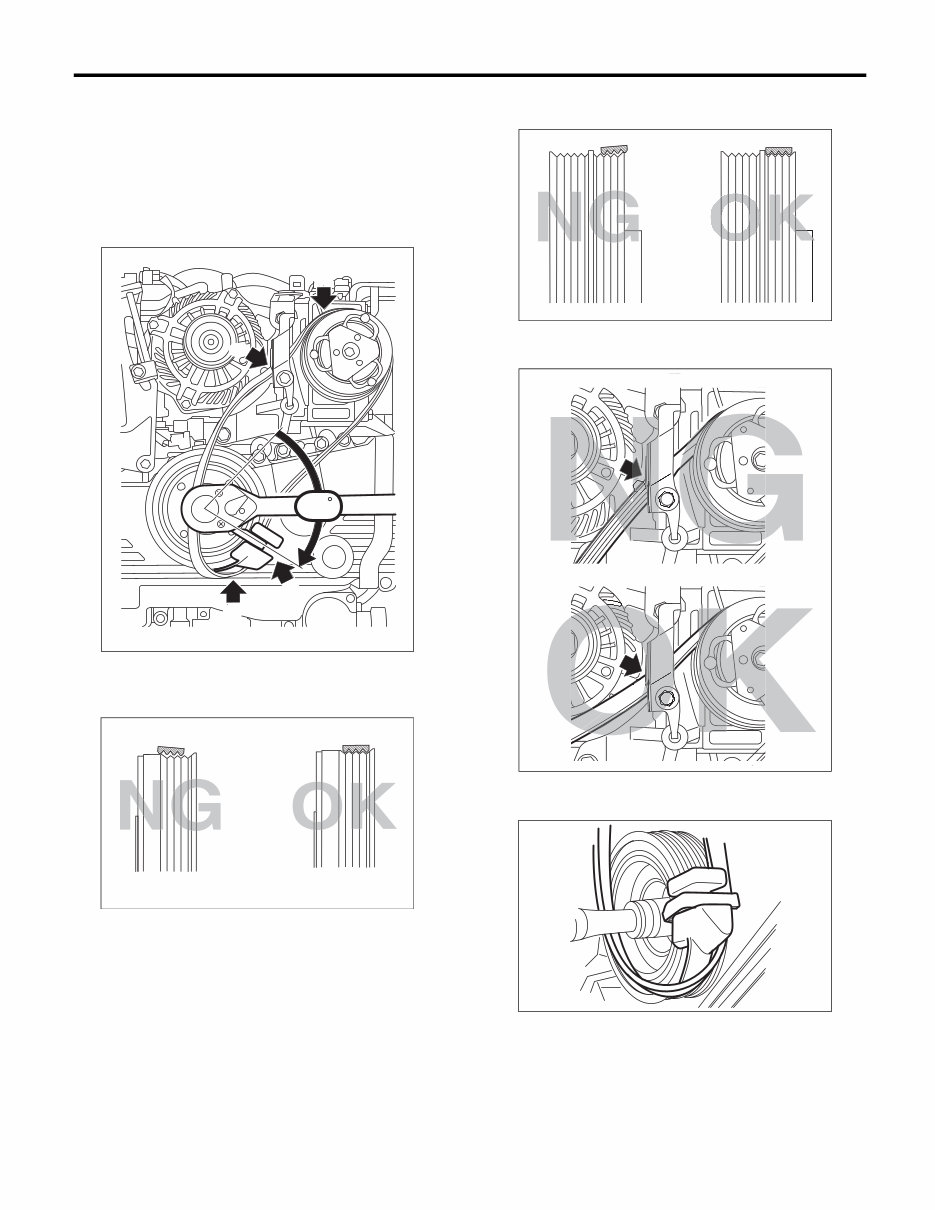 NG OK

NG

OK

NG OK