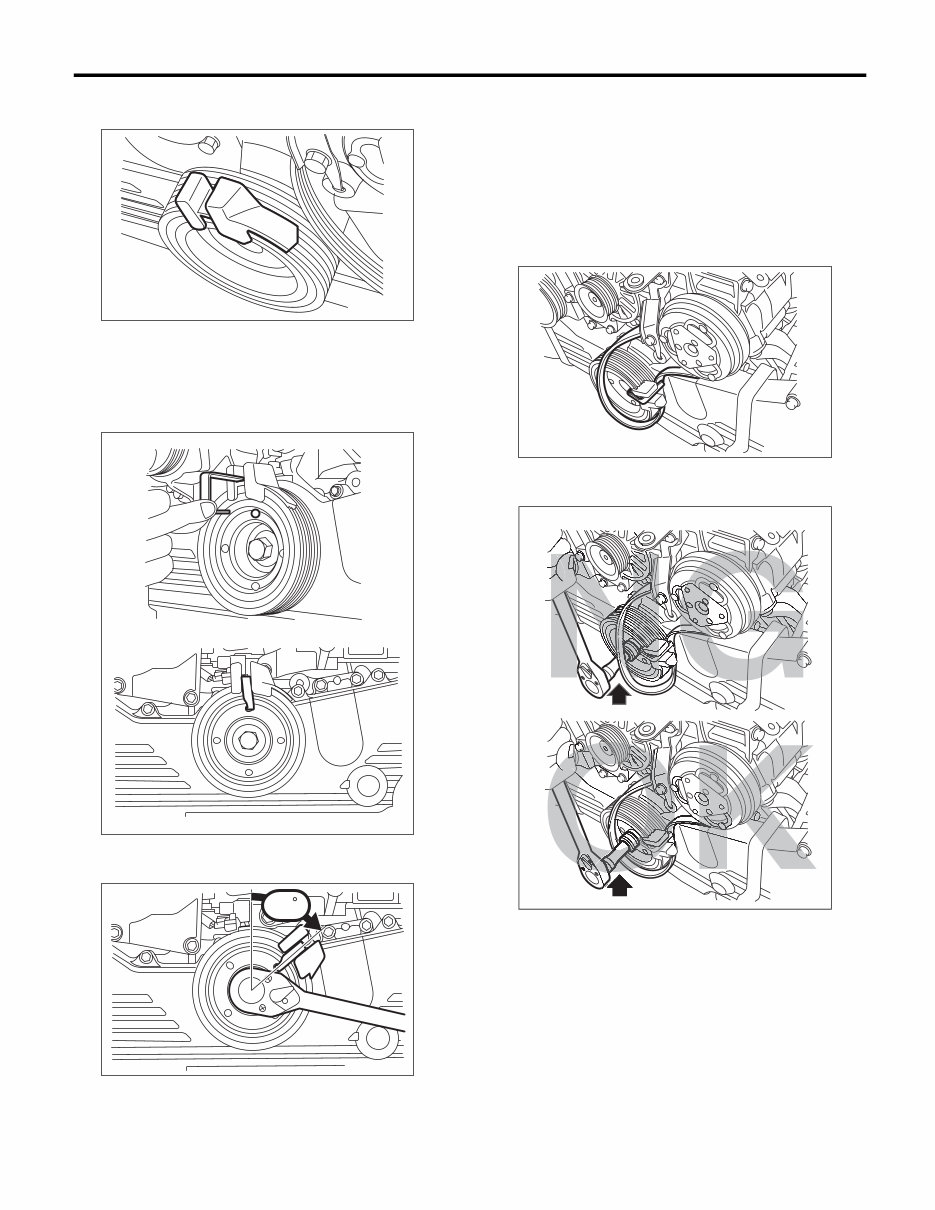 NG

OK