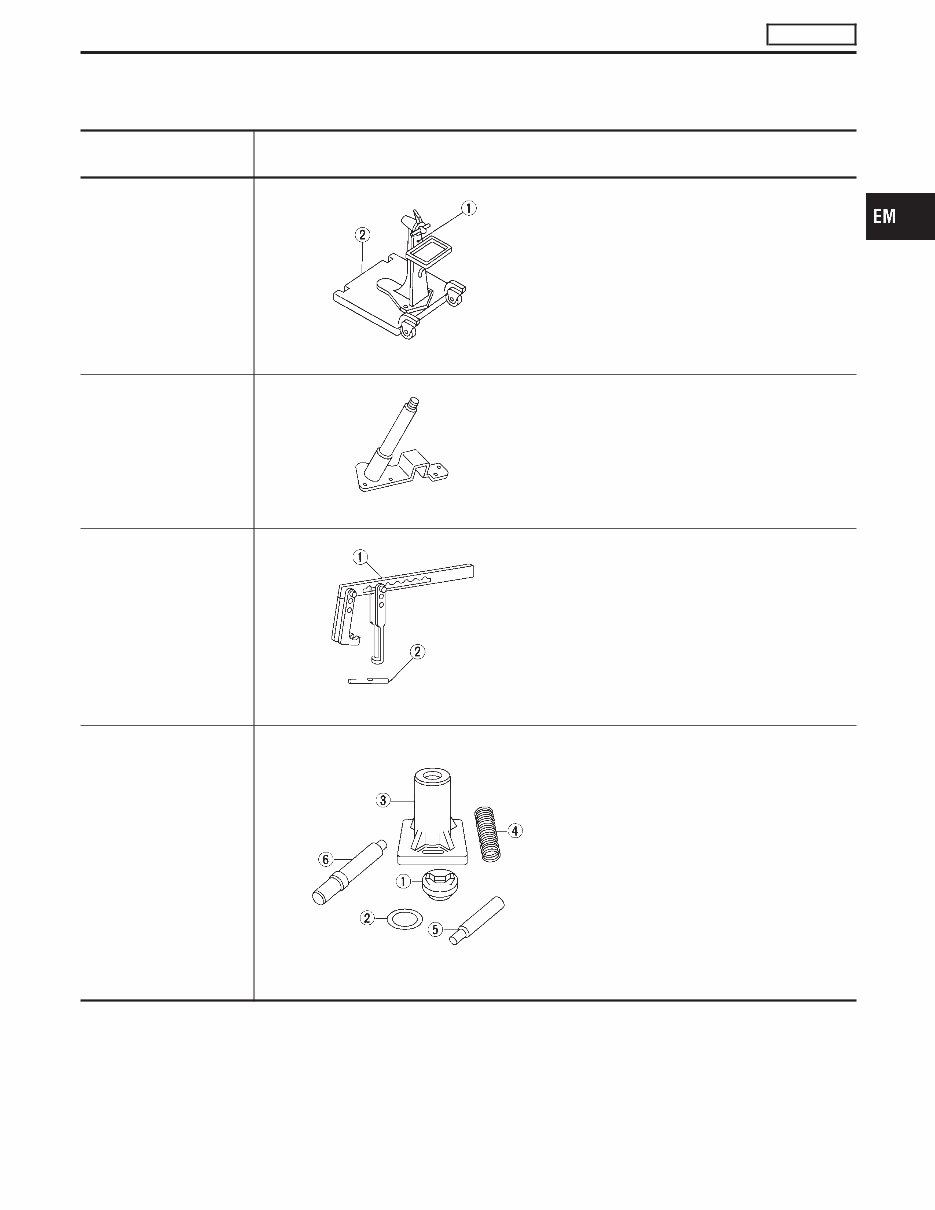 EM

1
2

1
2

3
4
6
1
2
5