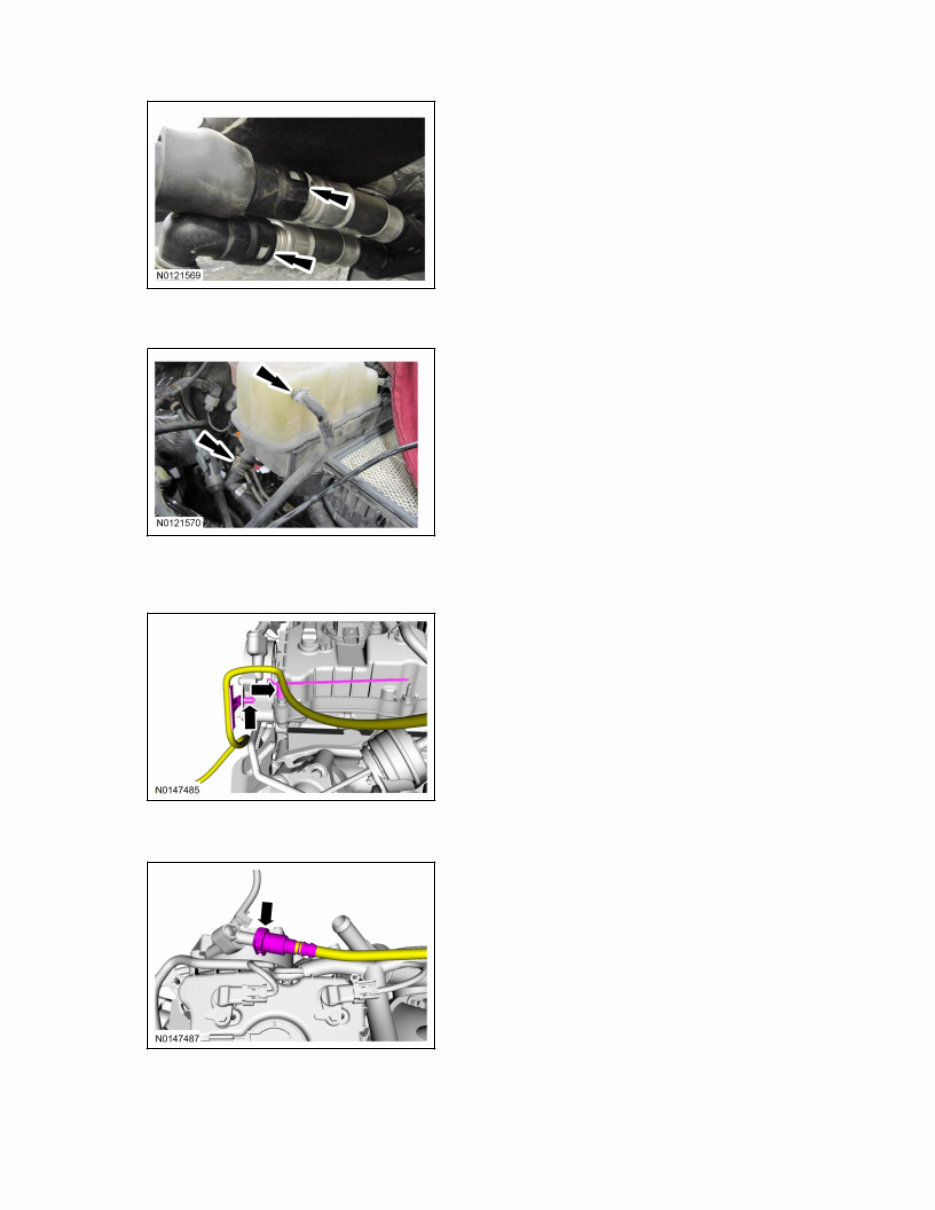 N0121569

N0121570

N0147485

N0147487