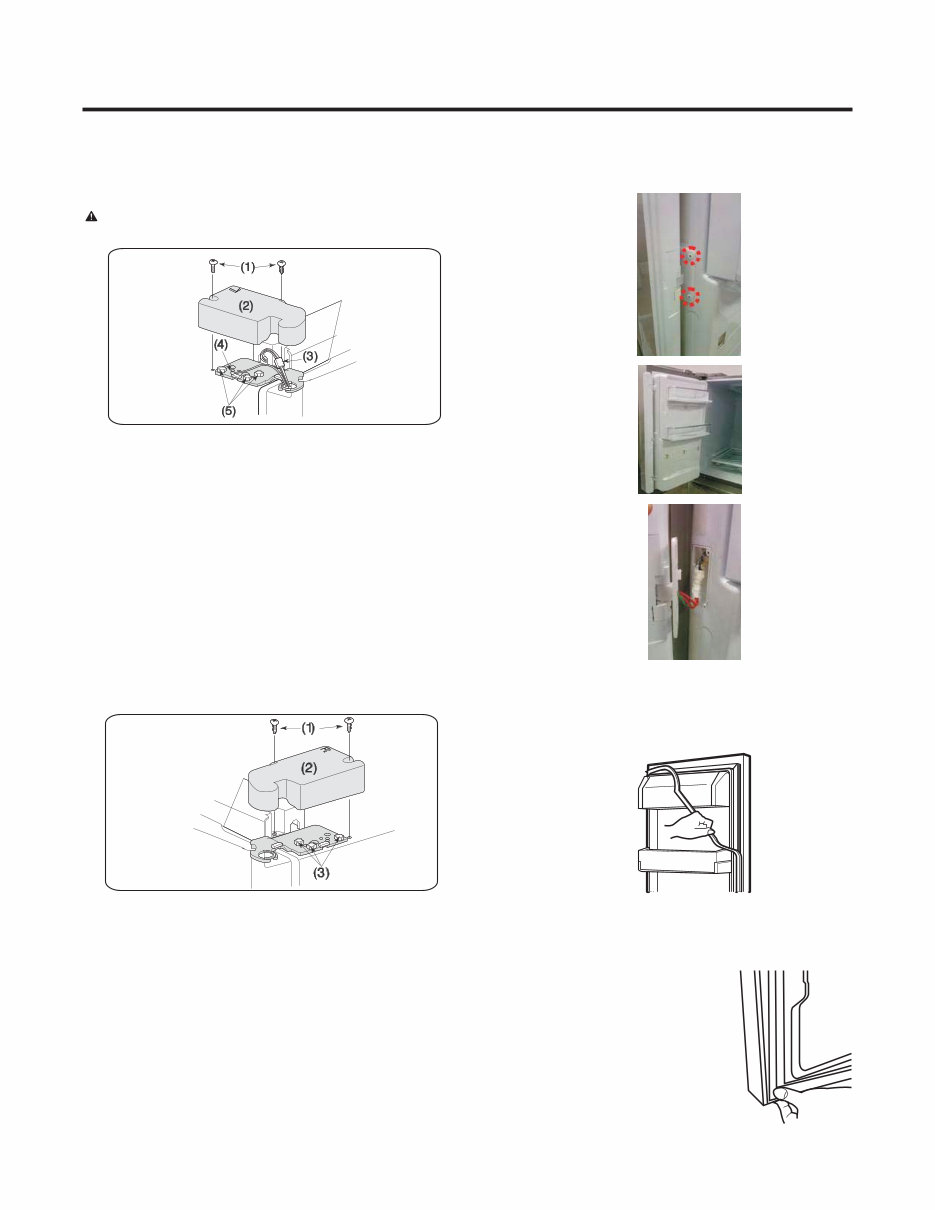 (1)
(2)
(3)
(4)
(5)

(1)
(2)
(3)