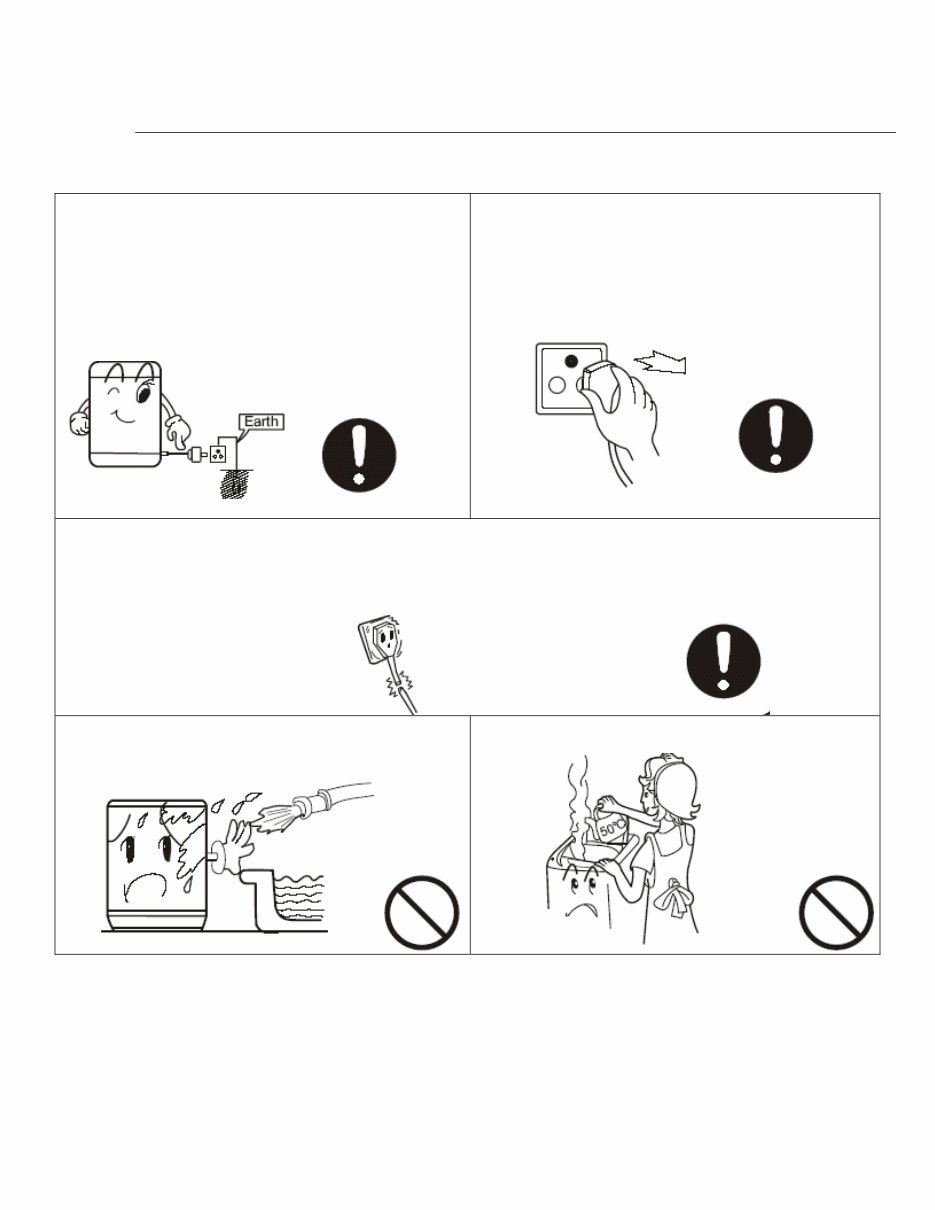 Earth

50°C