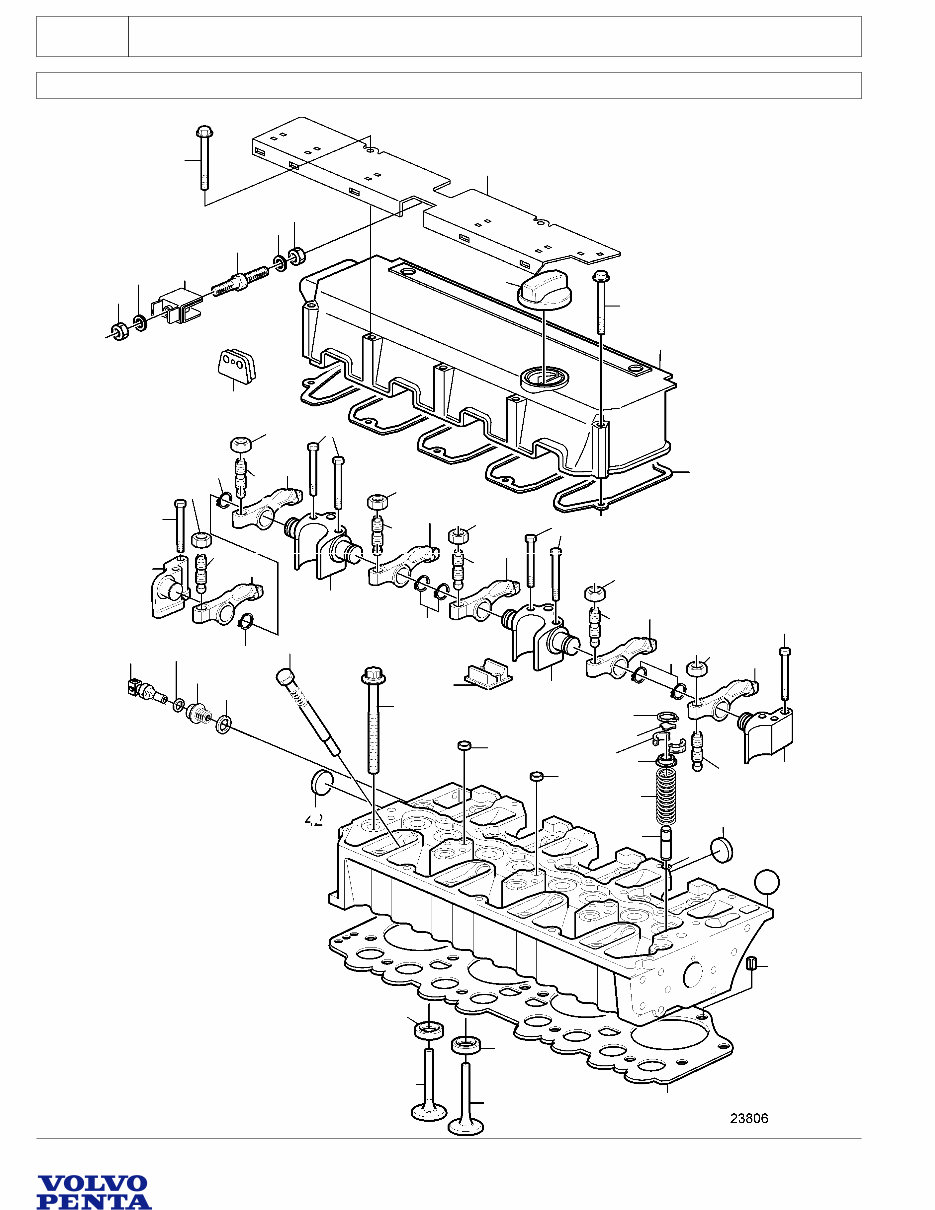 42

23806

VOLVO
PENTA