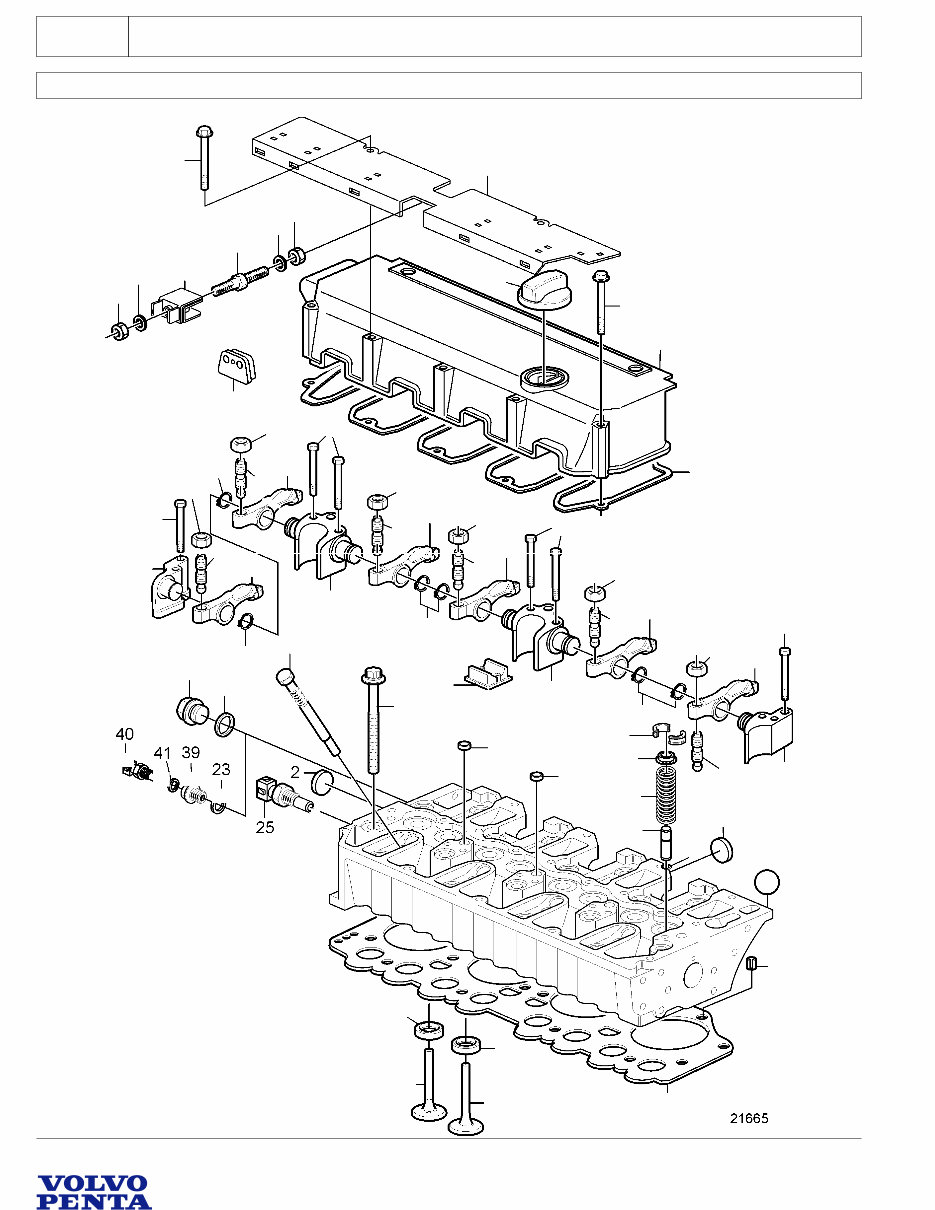 40
41
39
23
2
25
21665

VOLVO
PENTA