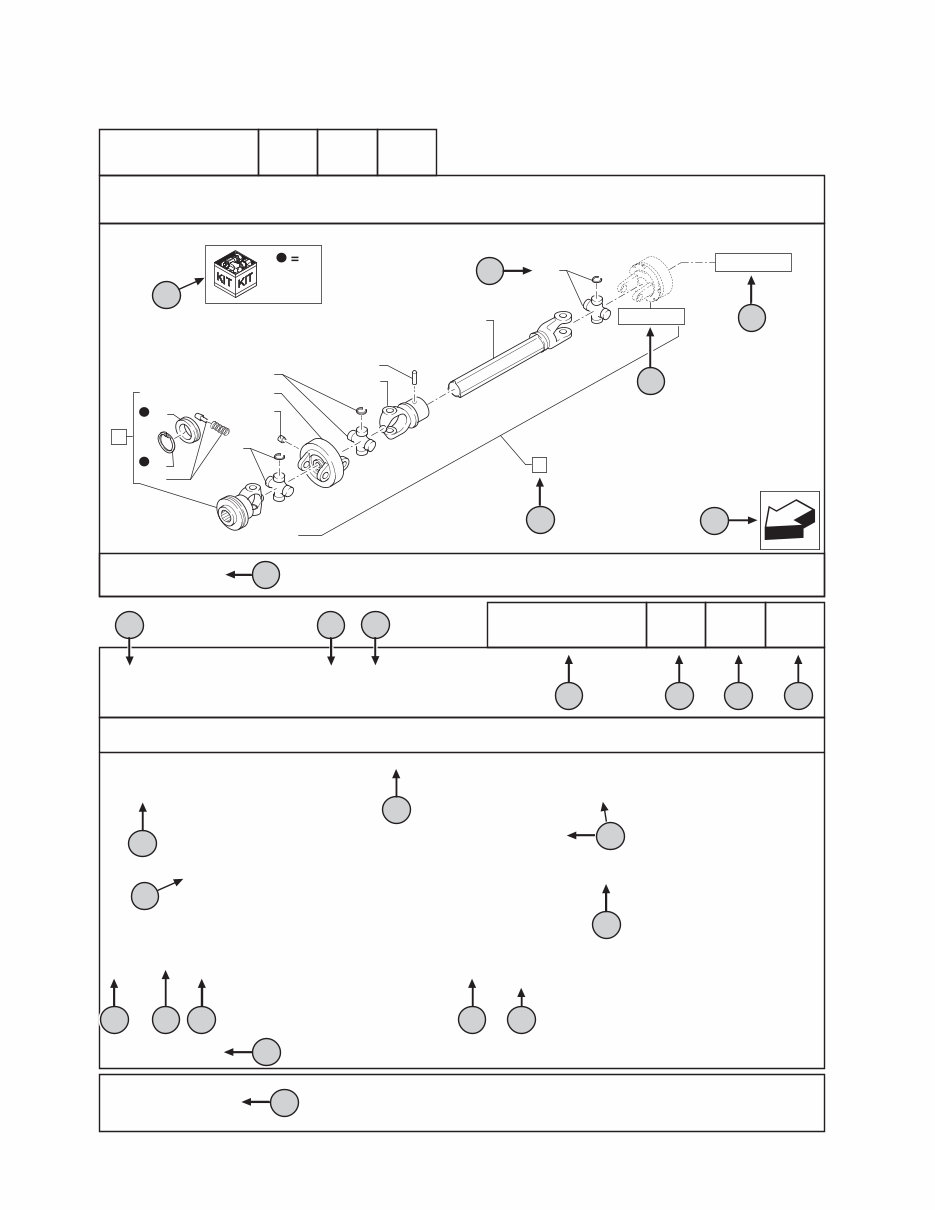 KIT KIT =