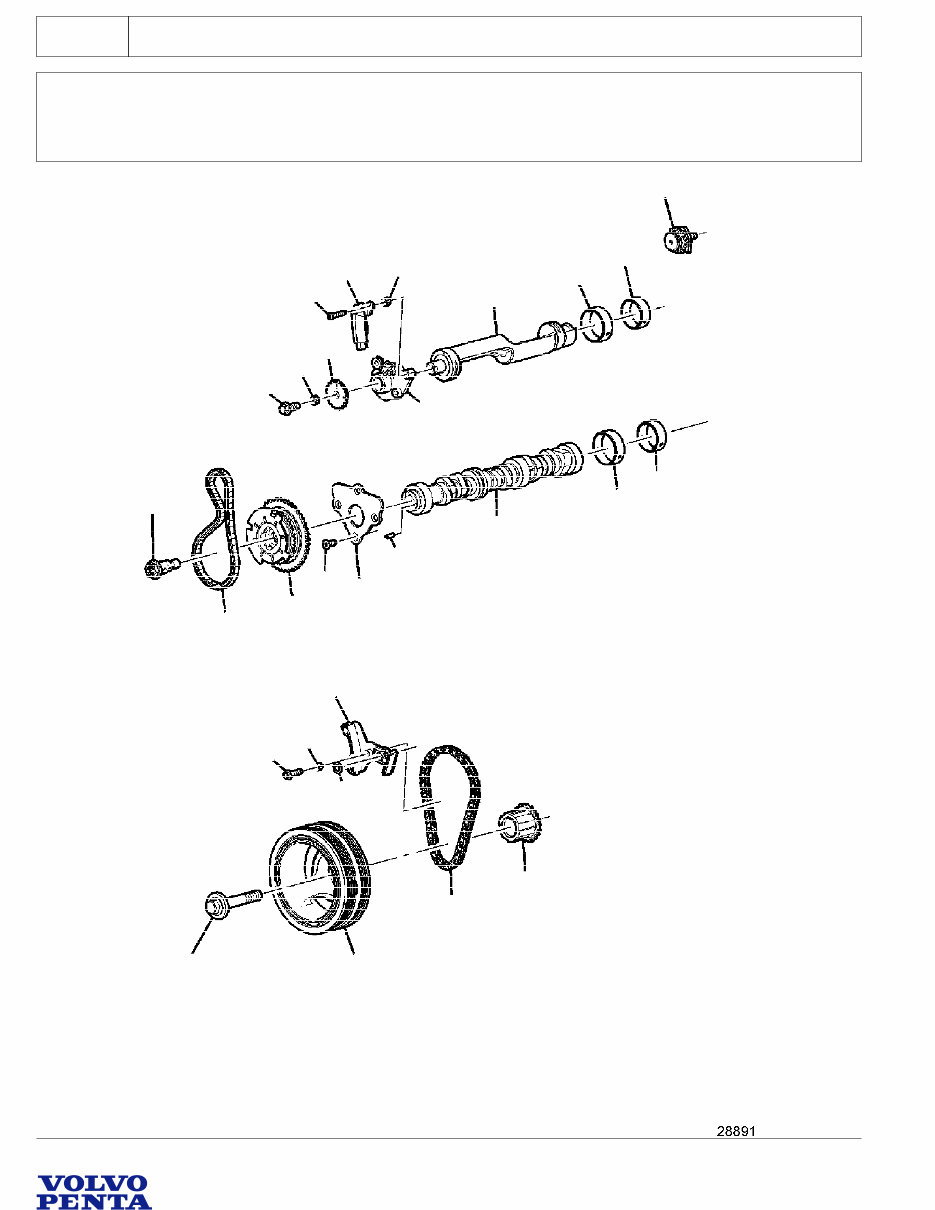 28891

VOLVO
PENTA