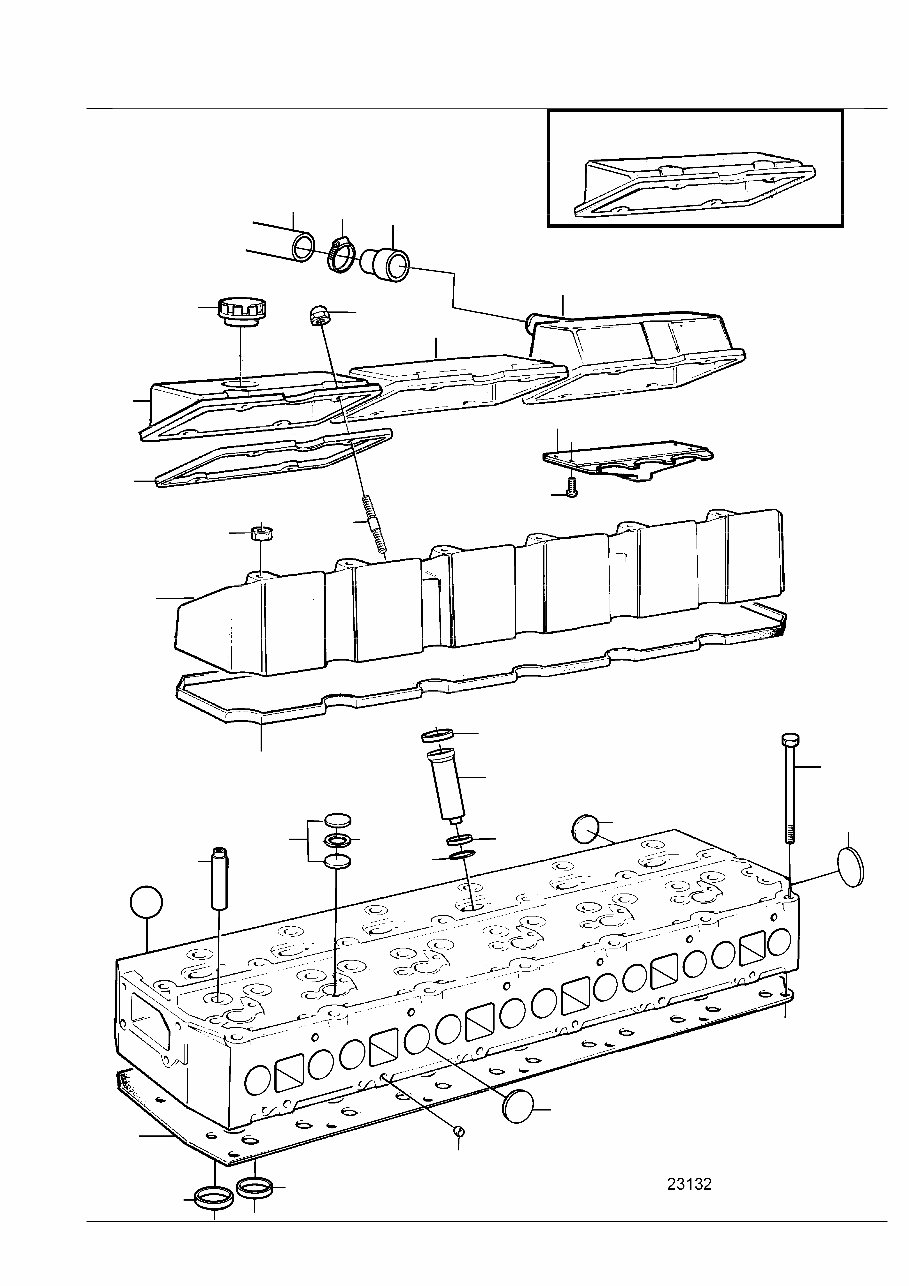 23132