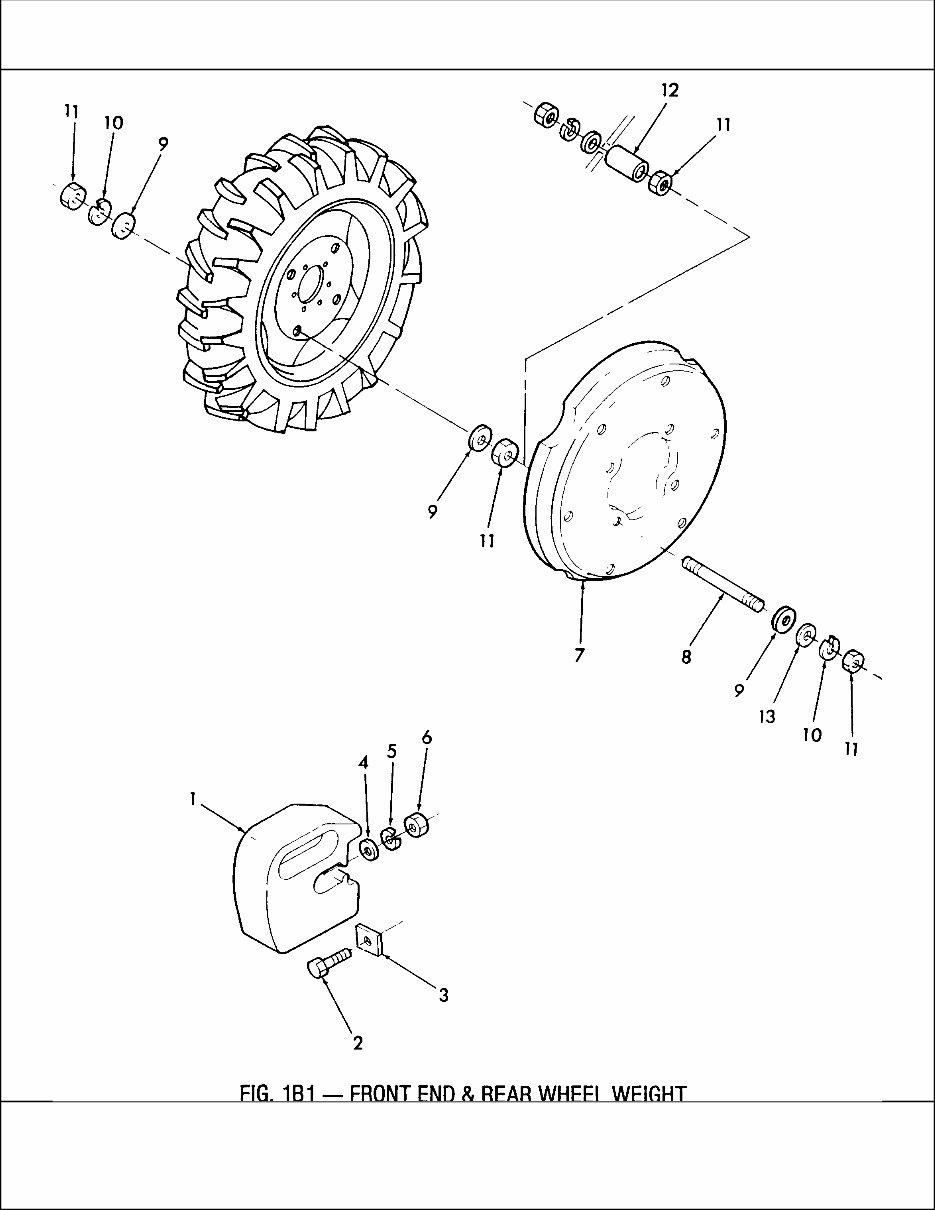 11
10
9
12
11
9
11
7
8
9
13
10
11
1
4
5
6
3
2

FIG. 1B1 — FRONT END & REAR WHEEL WEIGHT