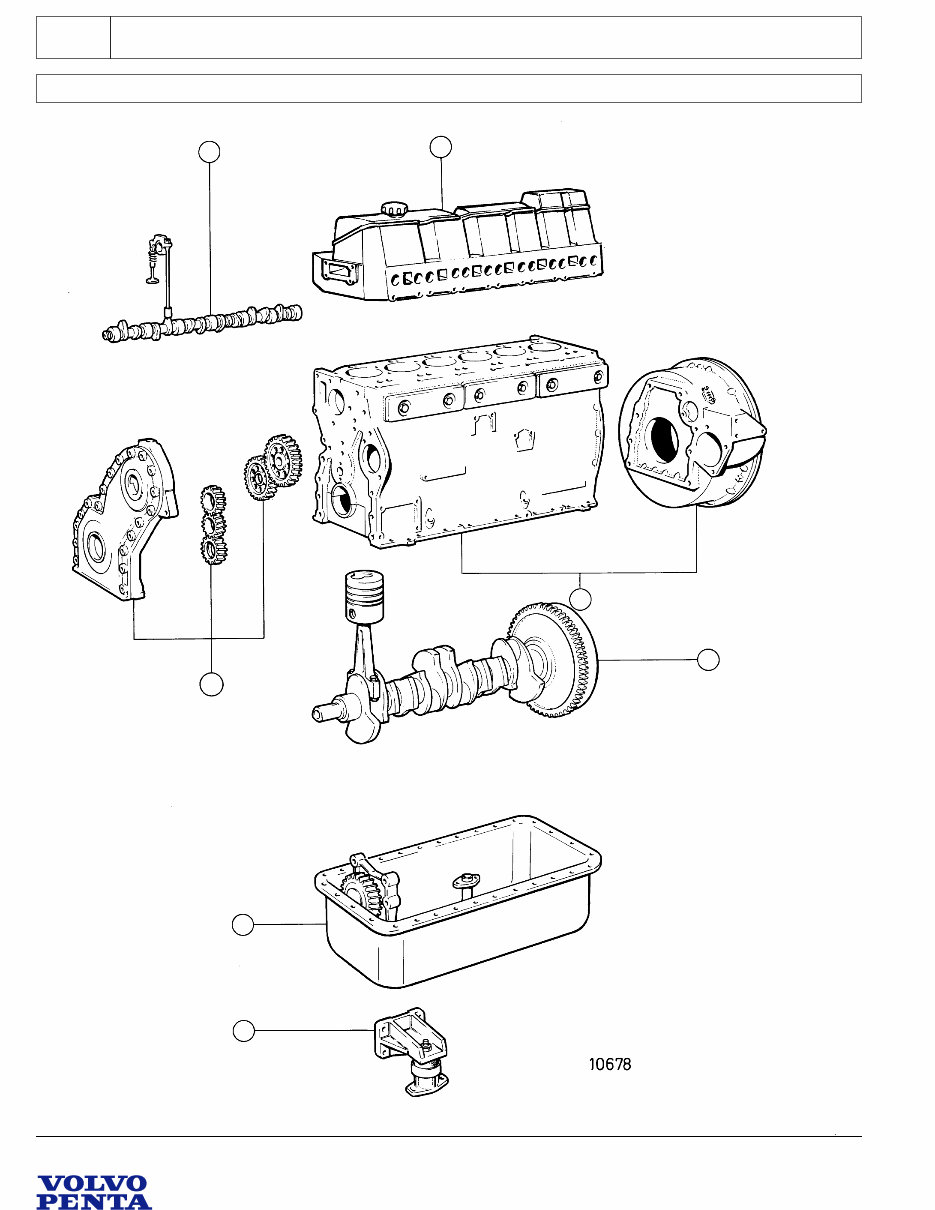 10678

VOLVO PENTA