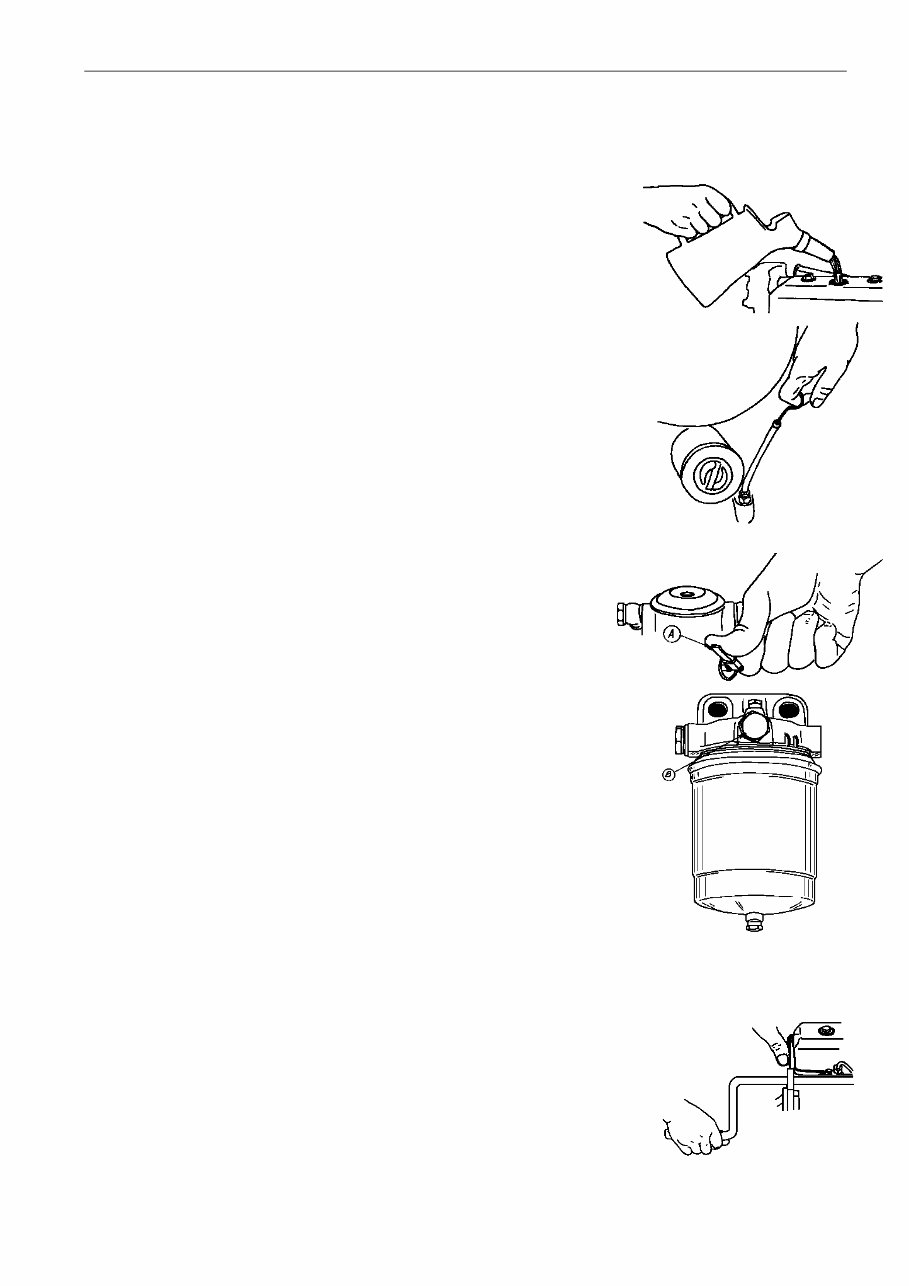 A

B