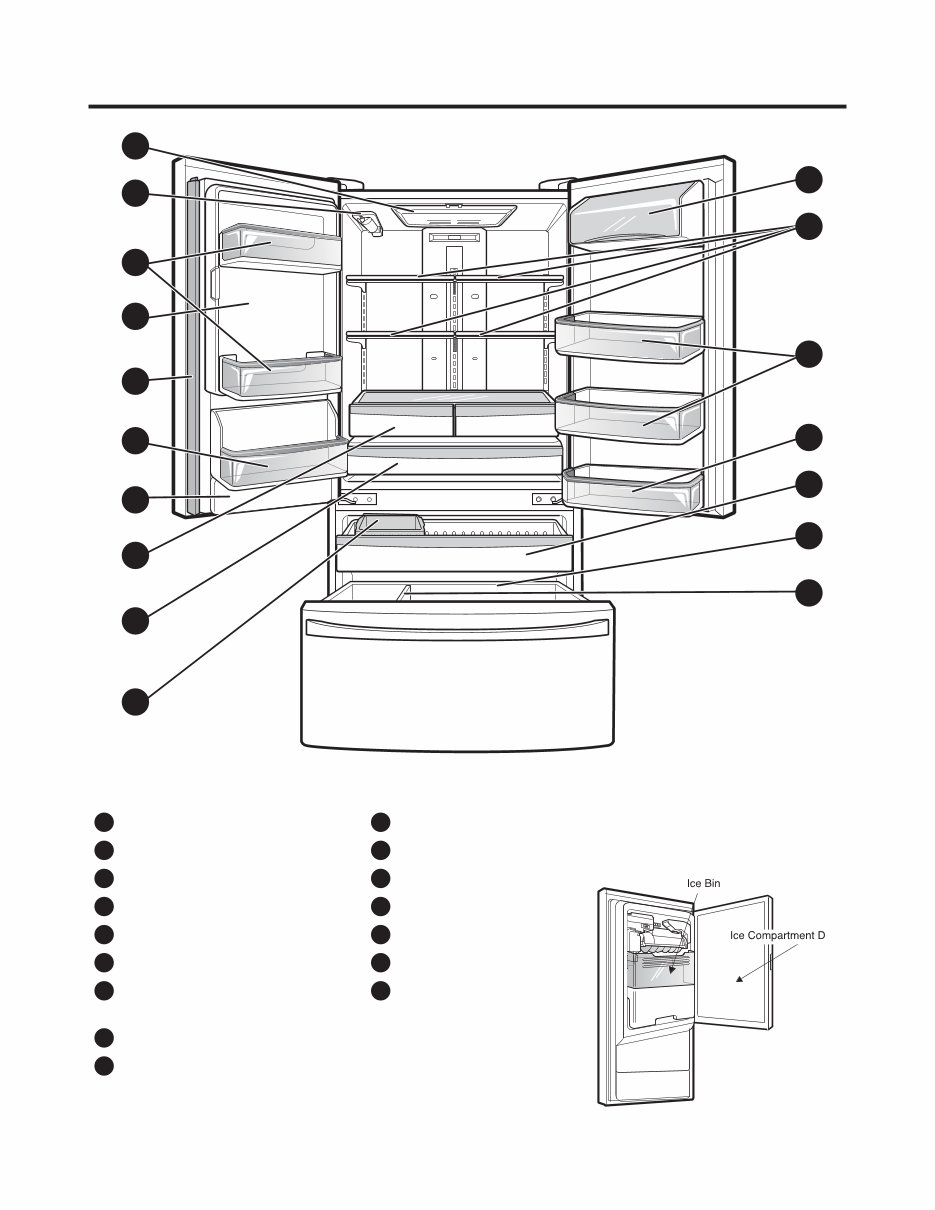 Ice Bin

Ice Compartment D