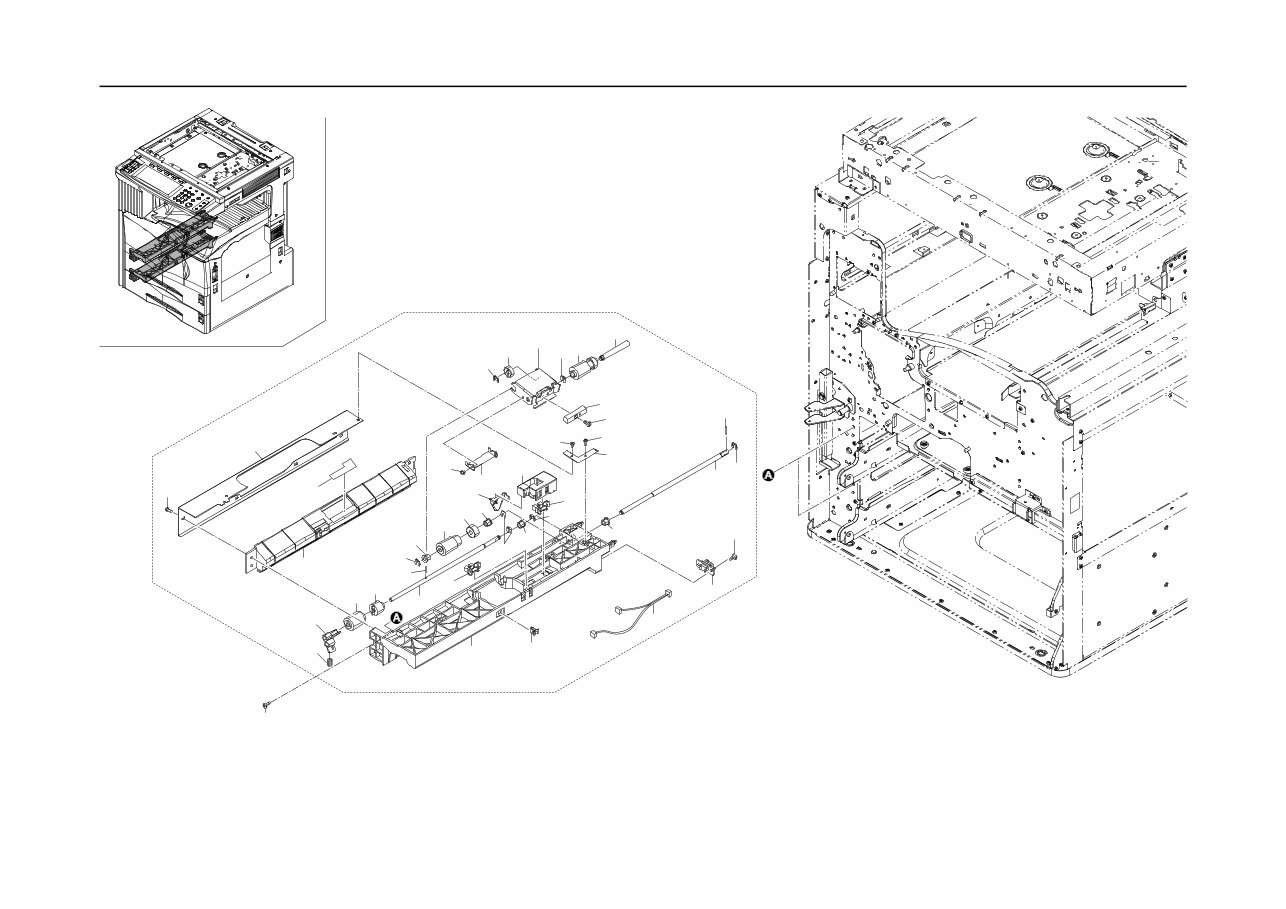 A

A