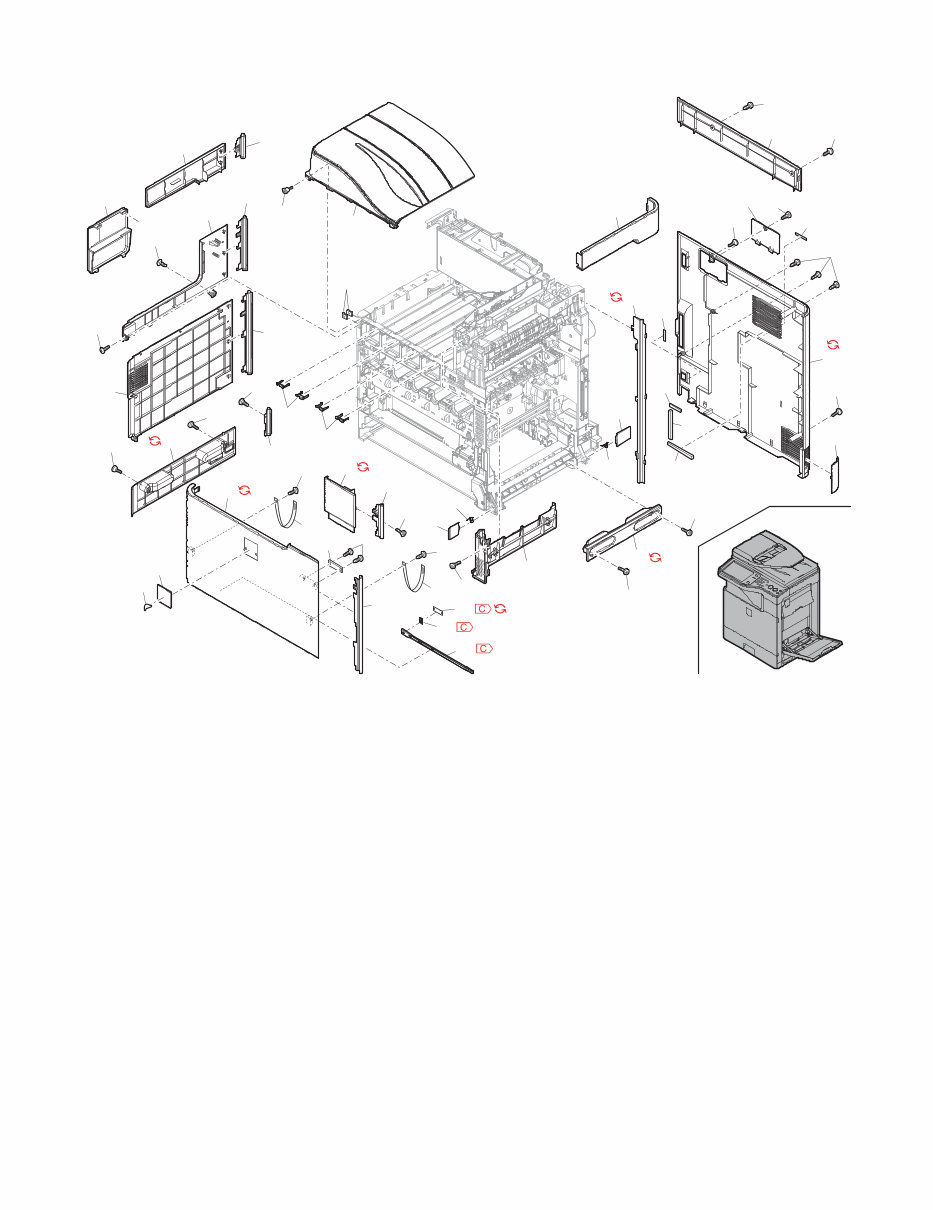 C
C
C