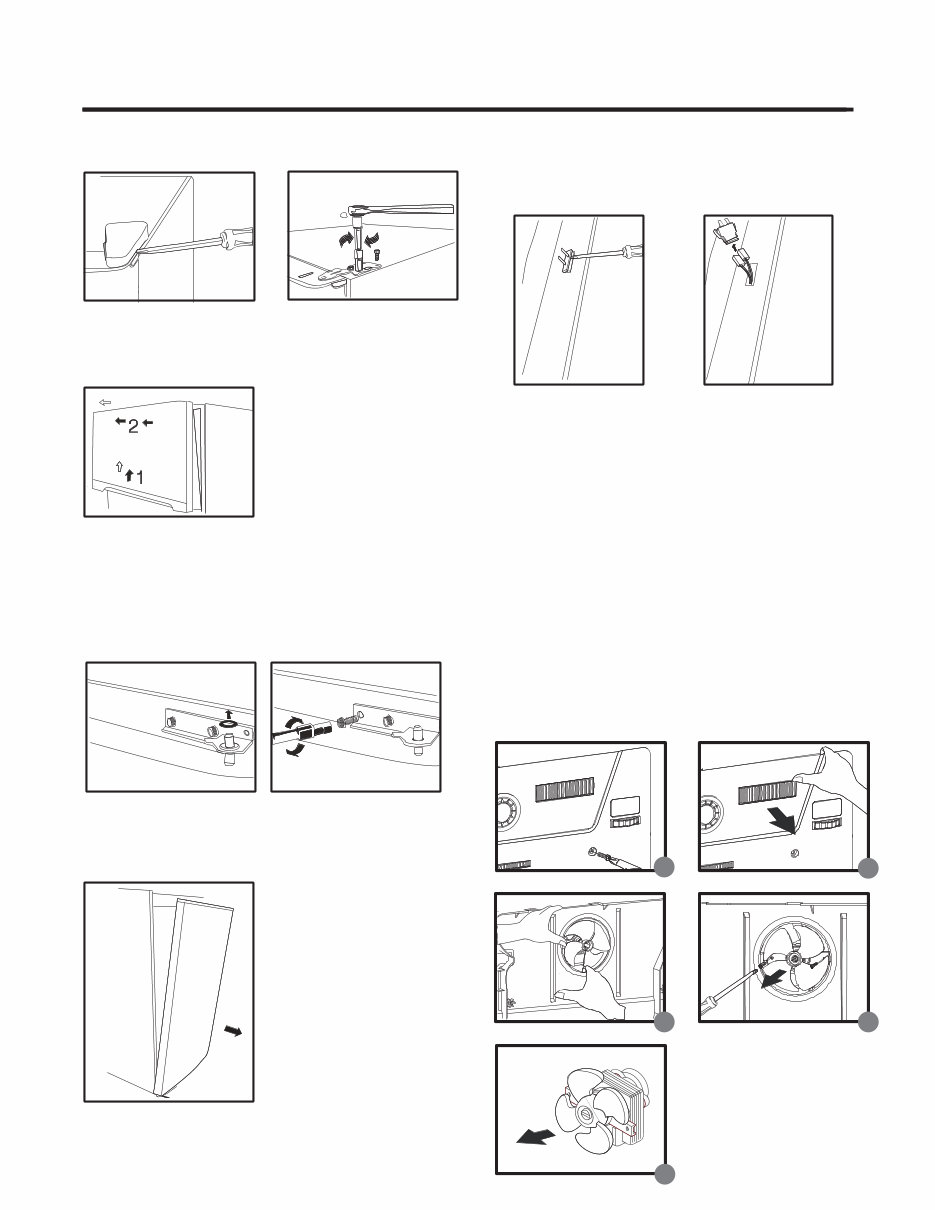 2
1