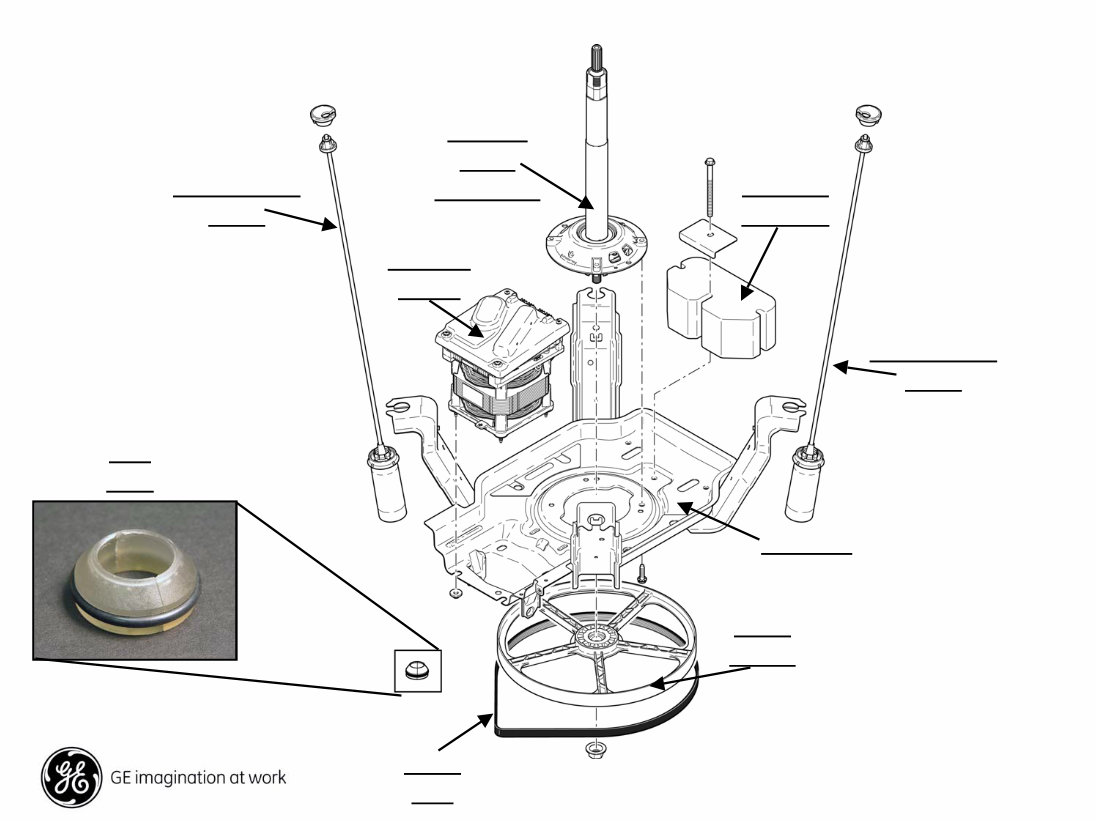 GE imagination at work