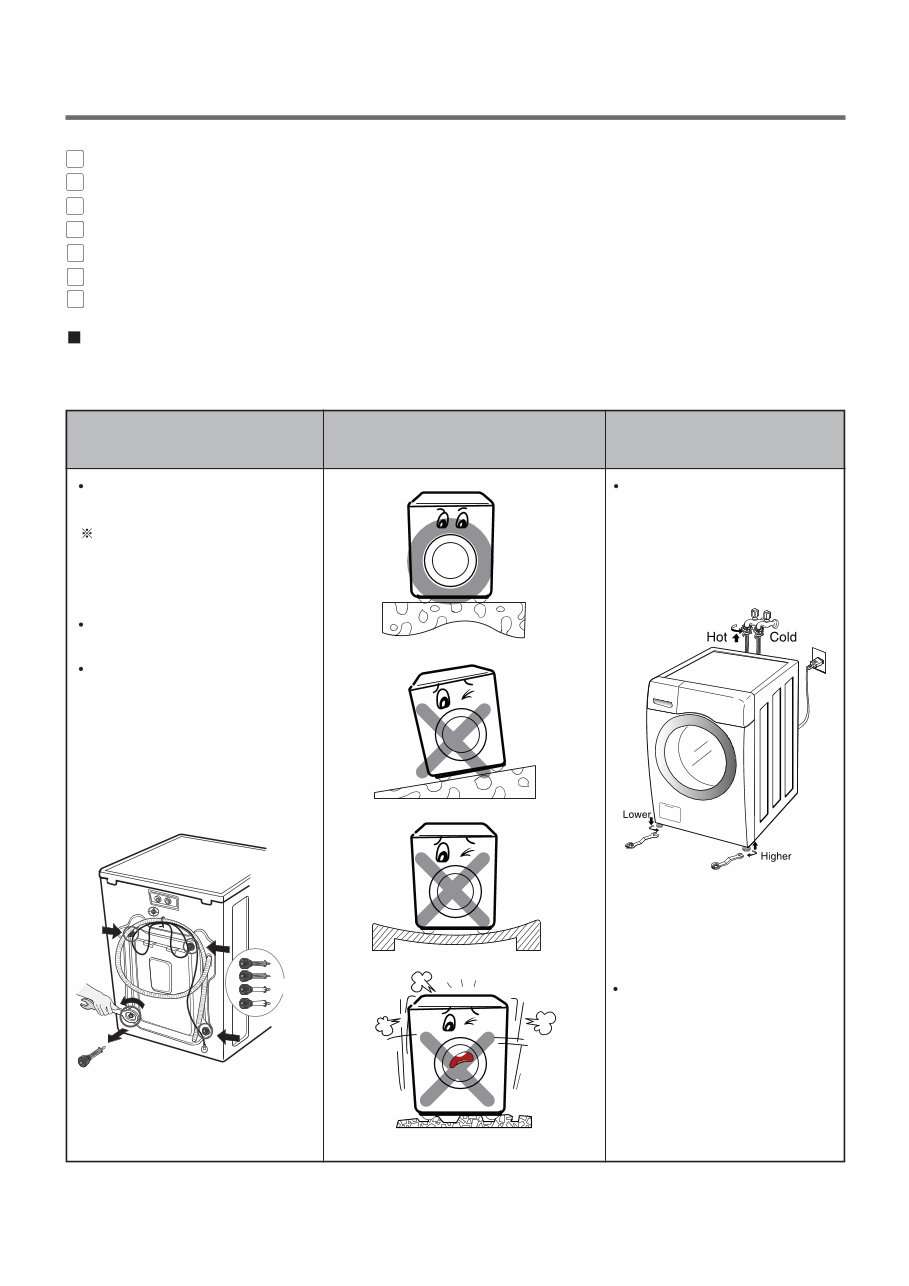 Hot Cold

Lower

Higher