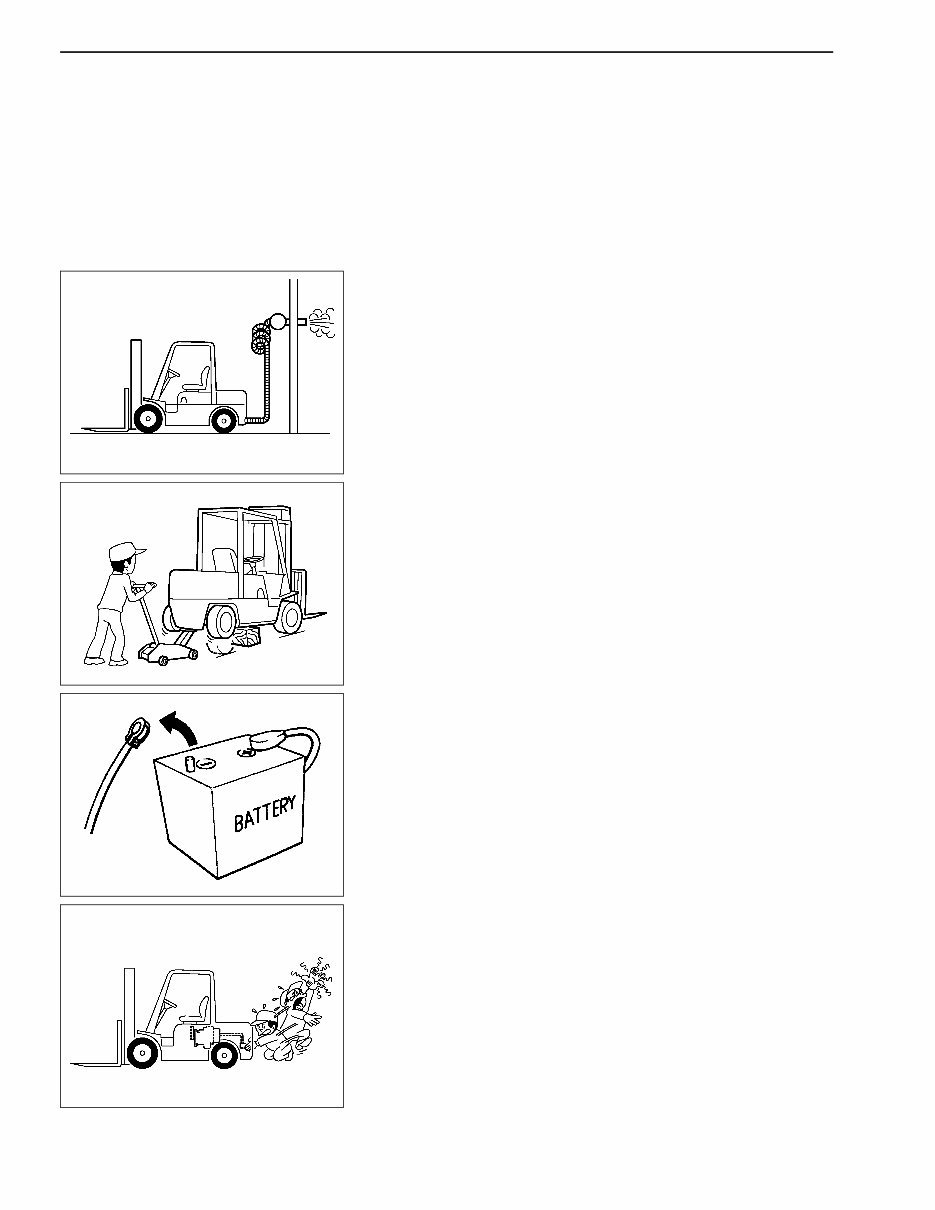 BATTERY