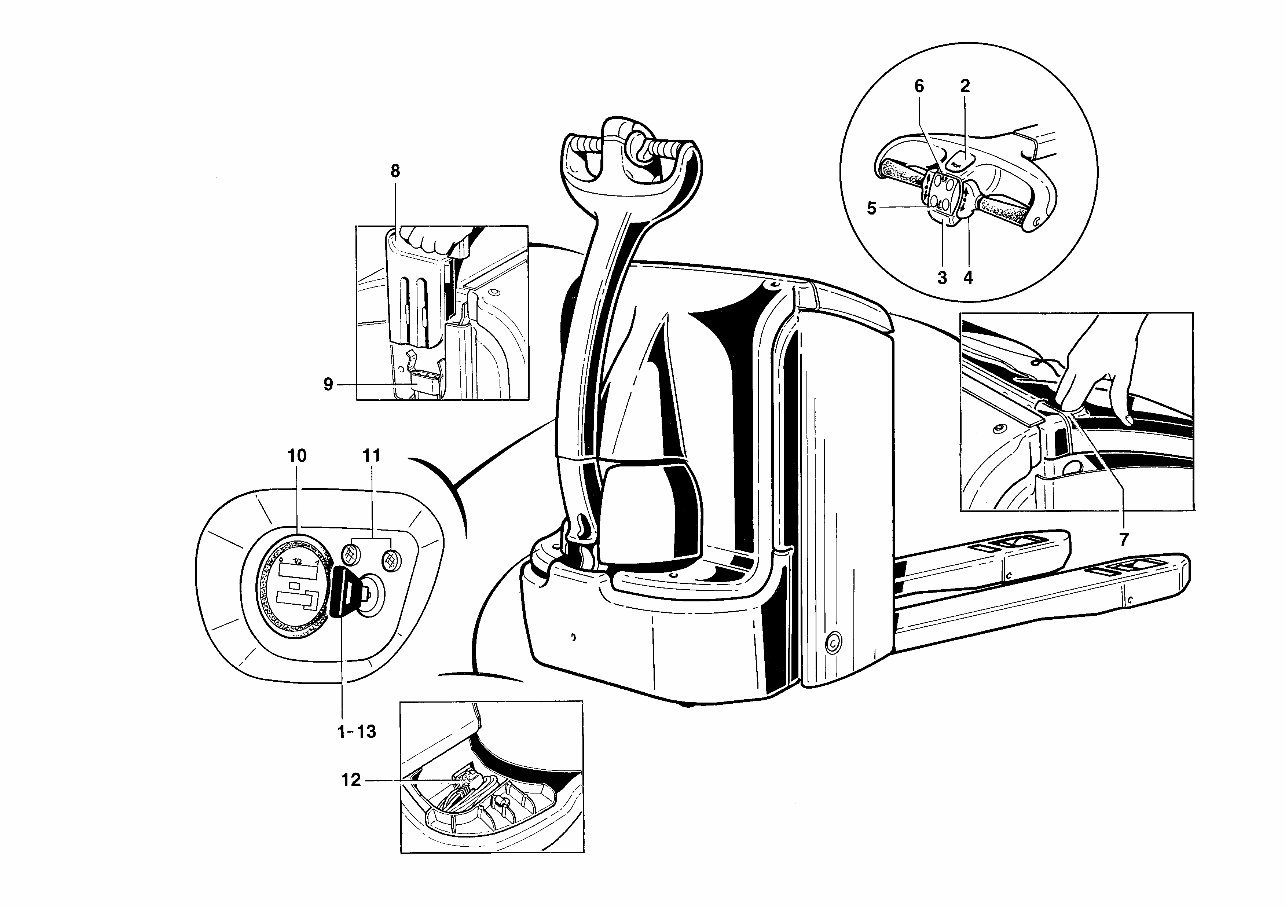 6
2
5
3
4
8
9
7
10
11
1-13
12