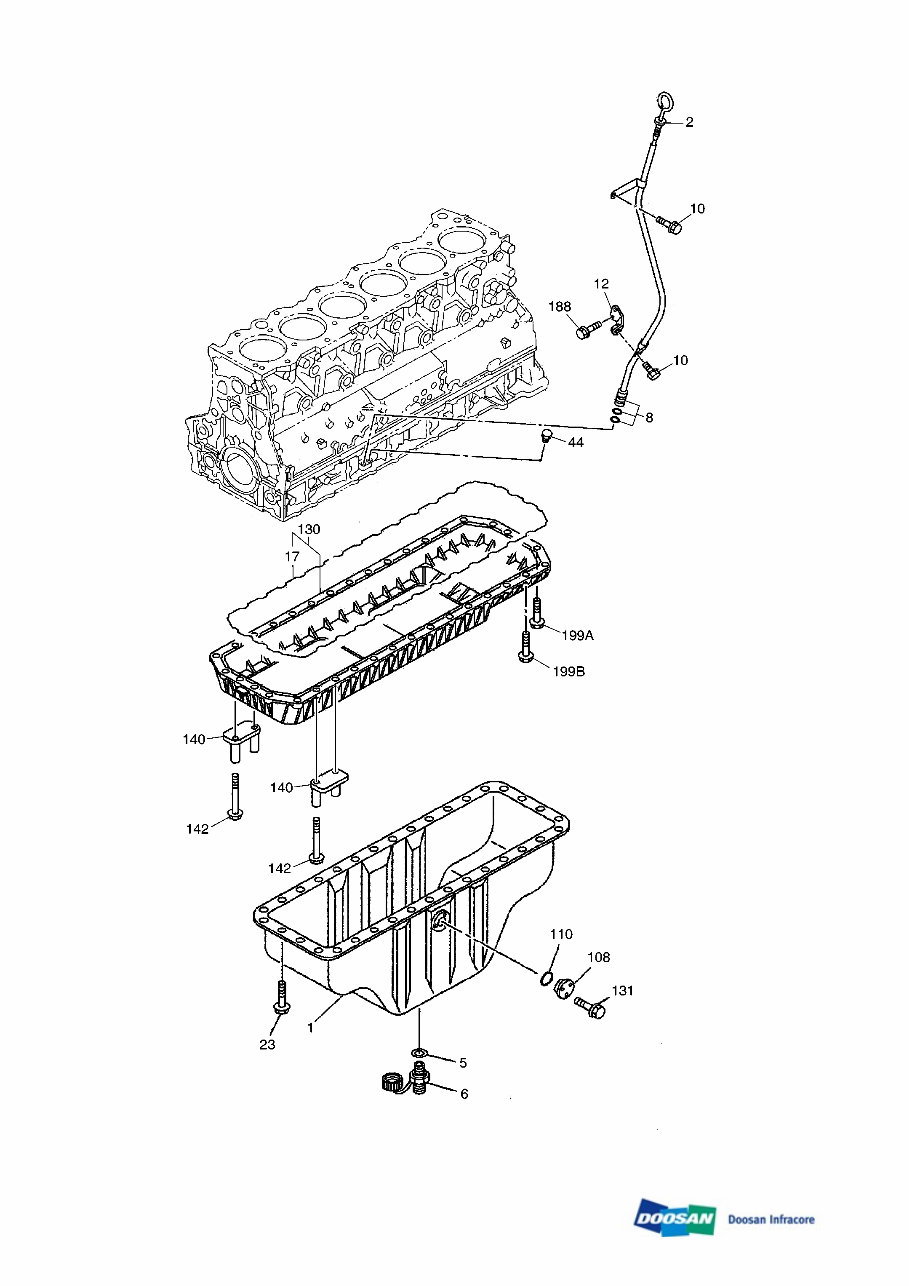 2
10
12
188
10
8
44
130
17
199A
199B
140
140
142
142
110
108
131
23
1
5
6
DOOSAN Doosan Infracore