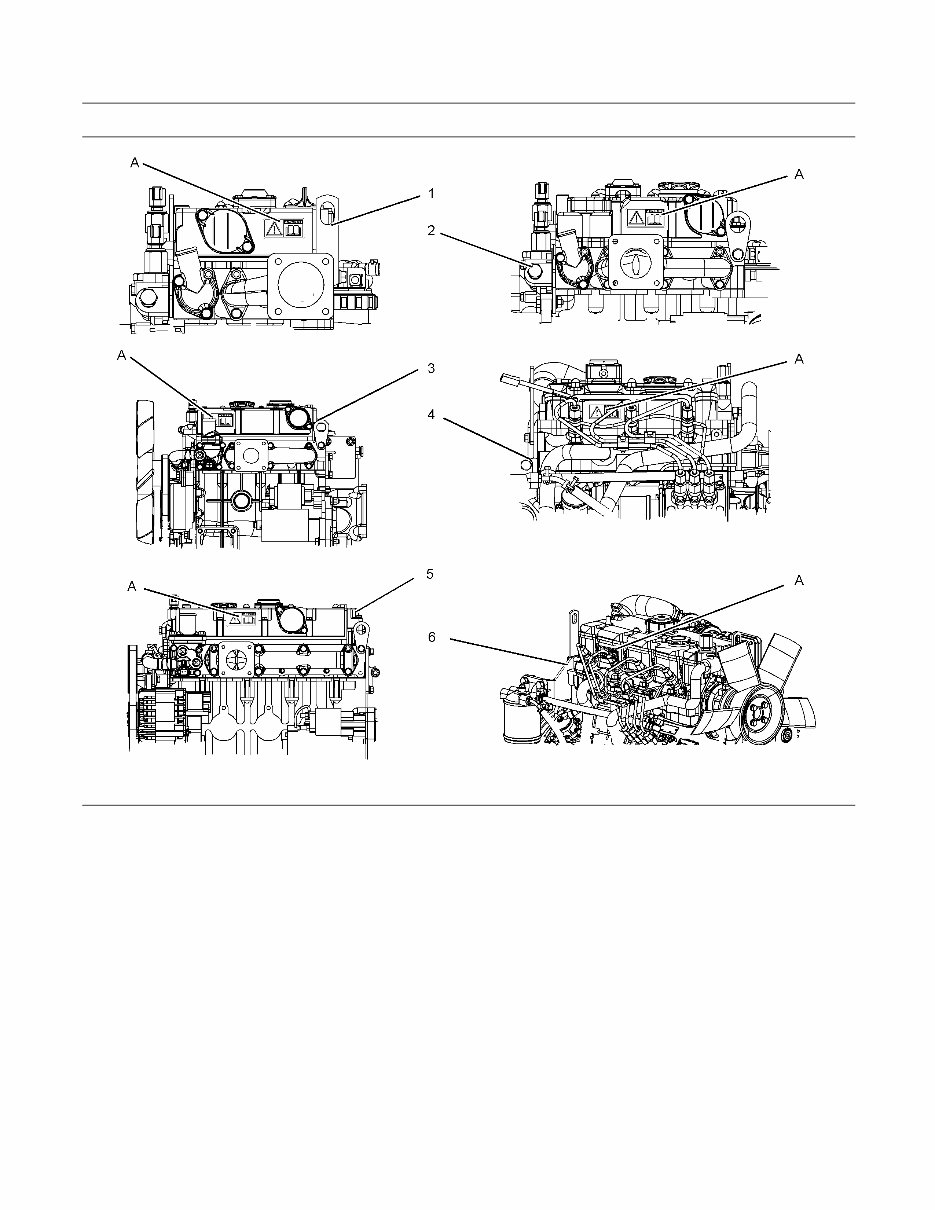 A
1
A
2
A
3
A
4
A
5
A
6