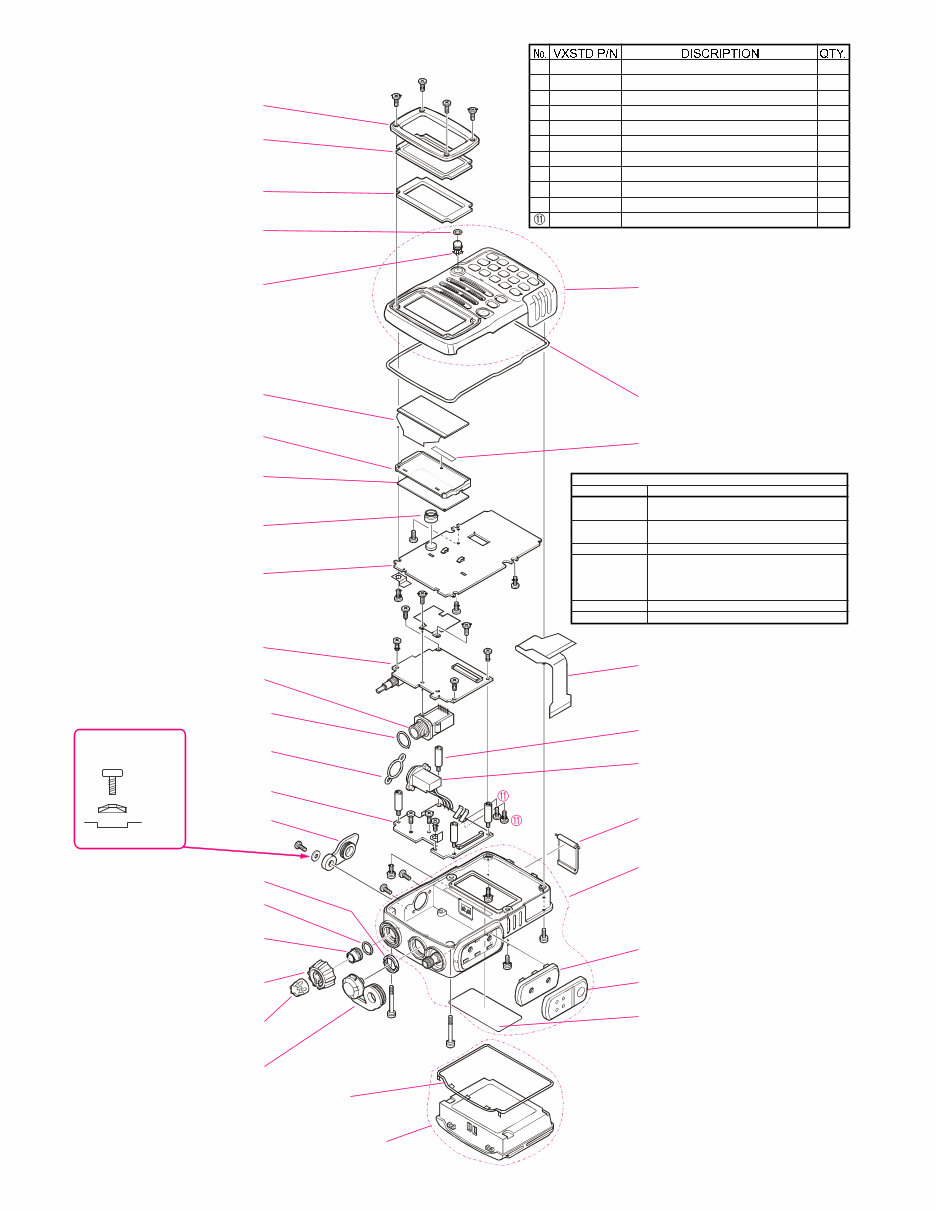 | No. | VXSTD P/N | DISCRIPTION | QTY. |
|---|---|---|---|
| | | | |
| | | | |
| | | | |
| | | | |
| | | | |
| | | | |
| | | | |
| | | | |
| | | | |
| | | | |
| ⑪ | | | |

⑪
⑪