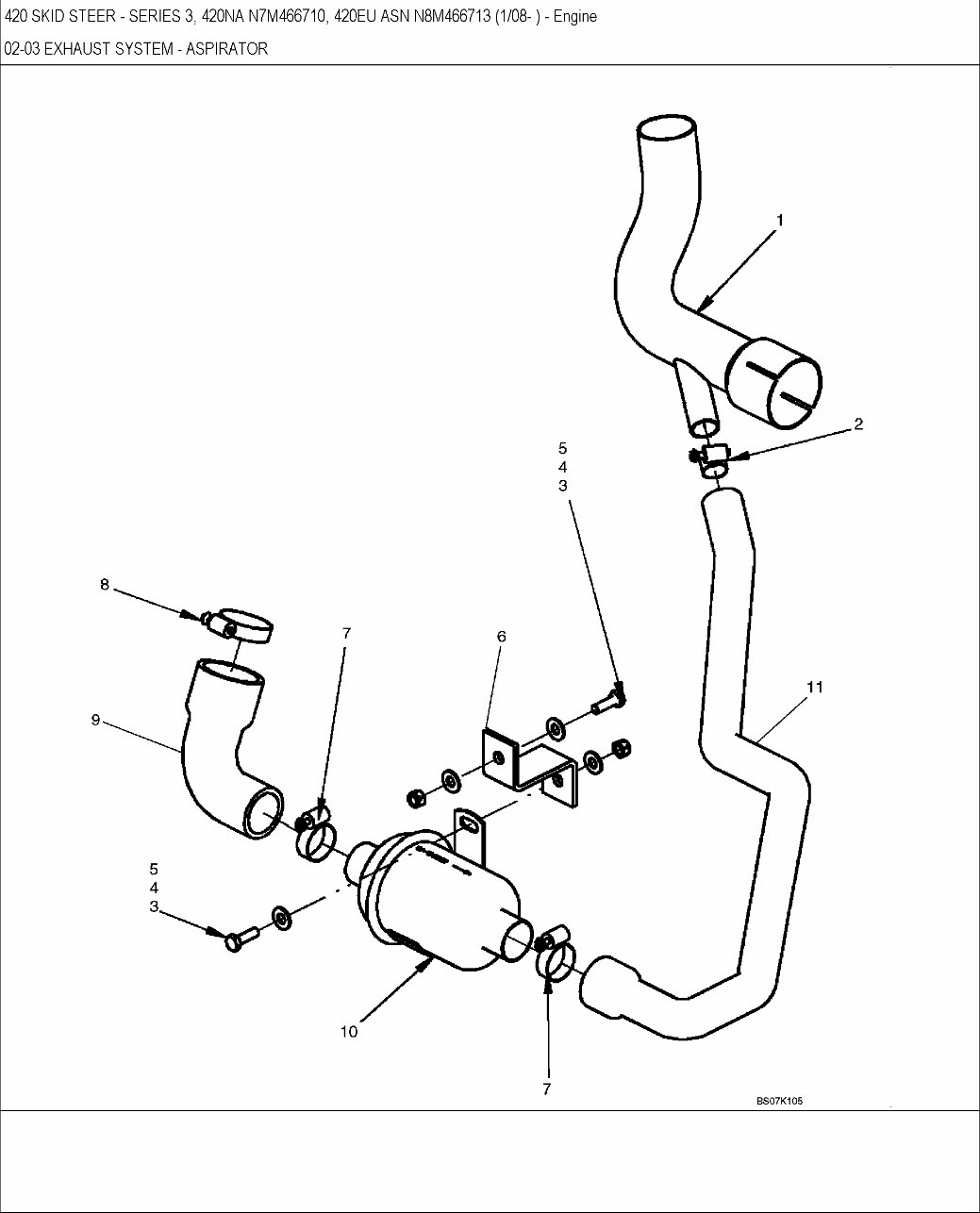 420 SKID STEER - SERIES 3, 420NA N7M466710, 420EU ASN N8M466713 (1/08- ) - Engine

02-03 EXHAUST SYSTEM - ASPIRATOR

1

2

5
4
3

8

7

6

11

9

5
4
3

10

7

BS07K105