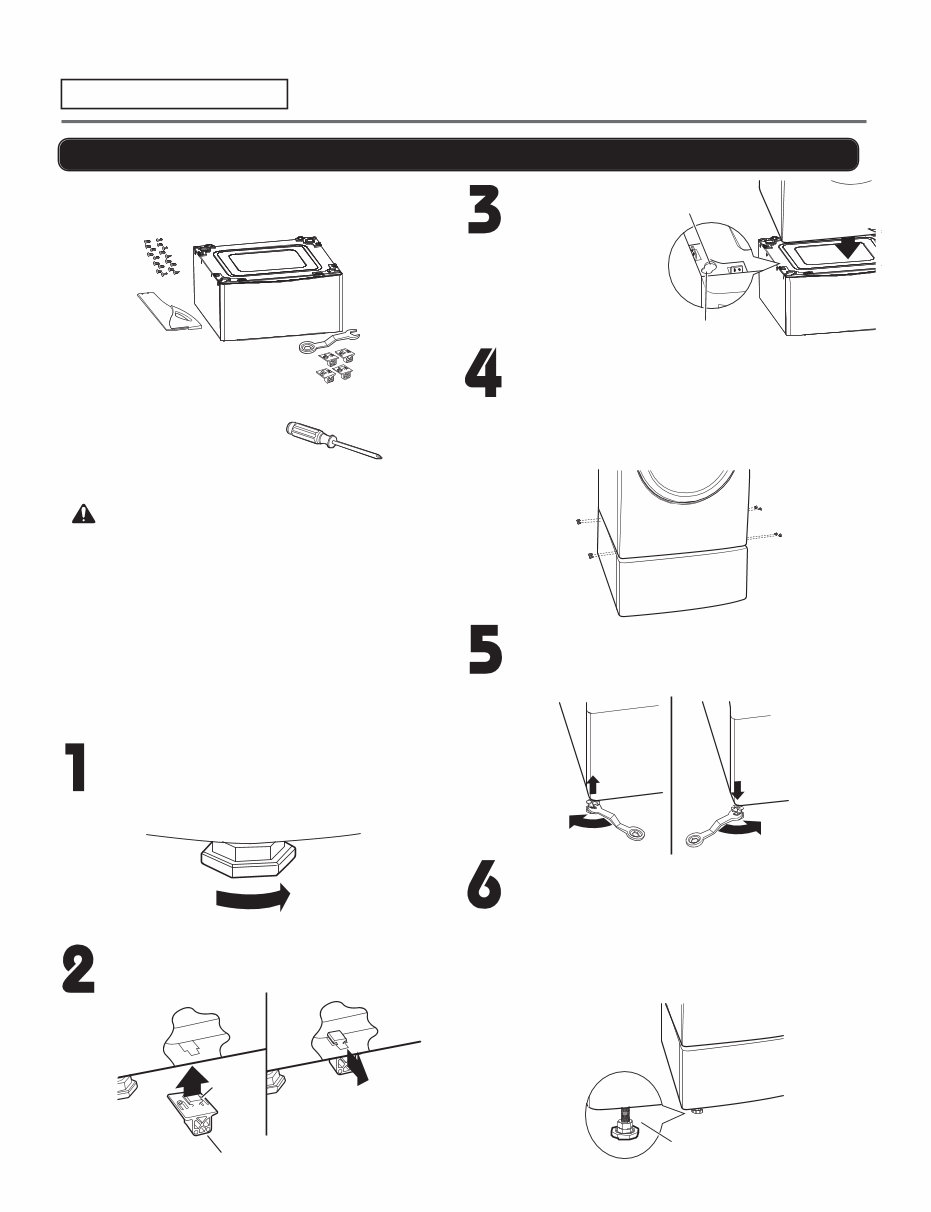 3

4

5

1

6

2