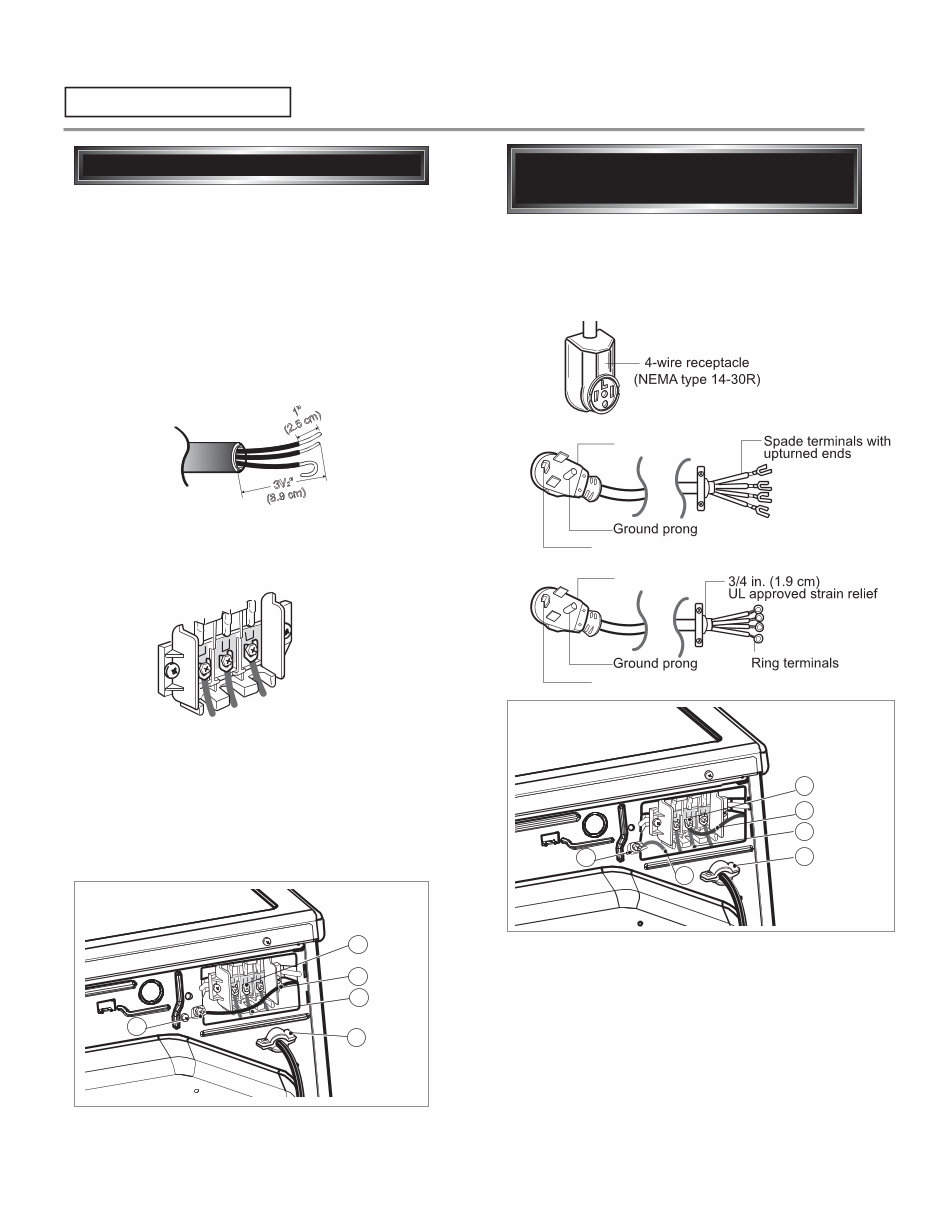 1"
(2.5 cm)
3½"
(8.9 cm)

4-wire receptacle
(NEMA type 14-30R)

Spade terminals with upturned ends

Ground prong

3/4 in. (1.9 cm)
UL approved strain relief

Ground prong

Ring terminals