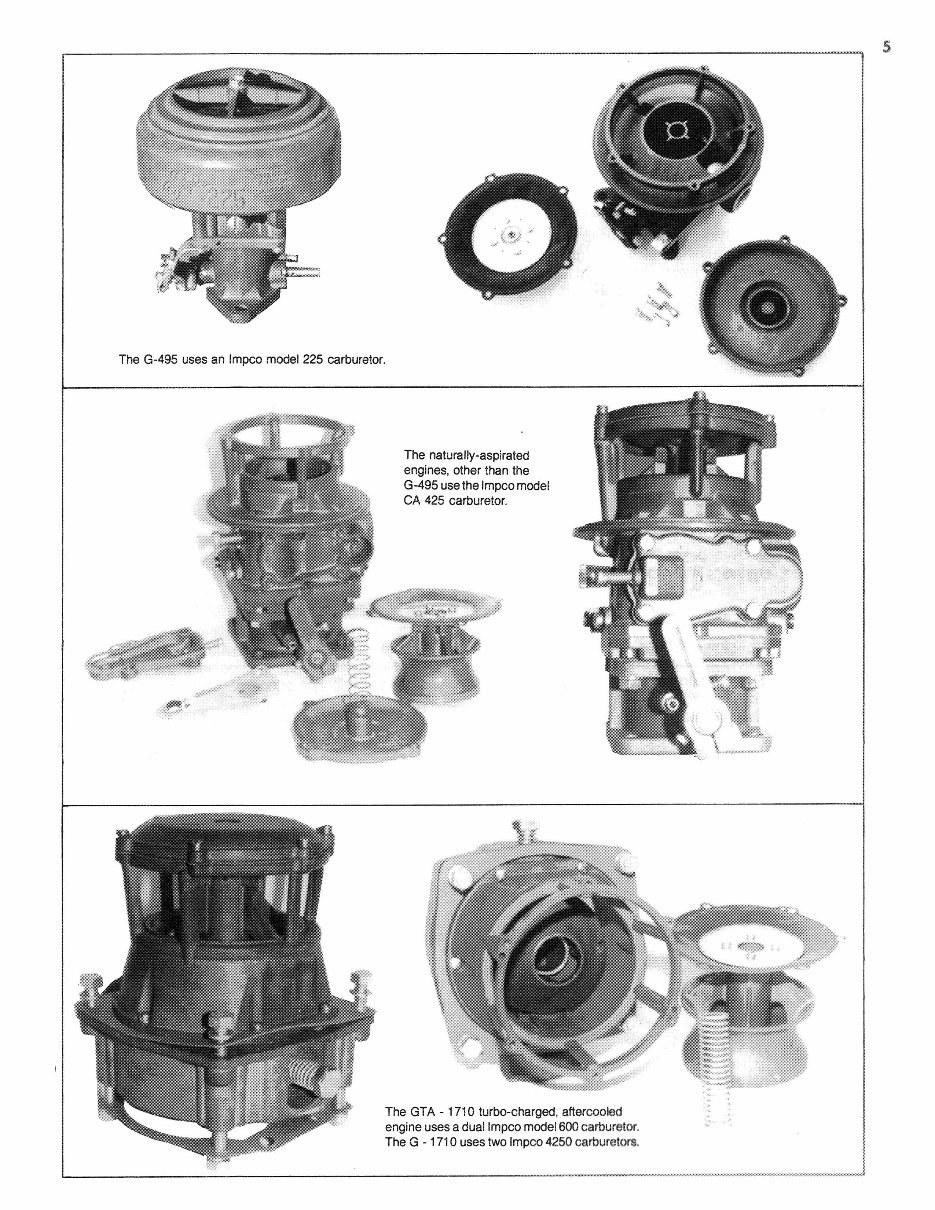 5

The G-495 uses an Impco model 225 carburetor.

The naturally-aspirated engines, other than the G-495 use the Impco model CA 425 carburetor.

The GTA - 1710 turbo-charged, aftercooled engine uses a dual Impco model 600 carburetor. The G - 1710 uses two Impco 4250 carburetors.