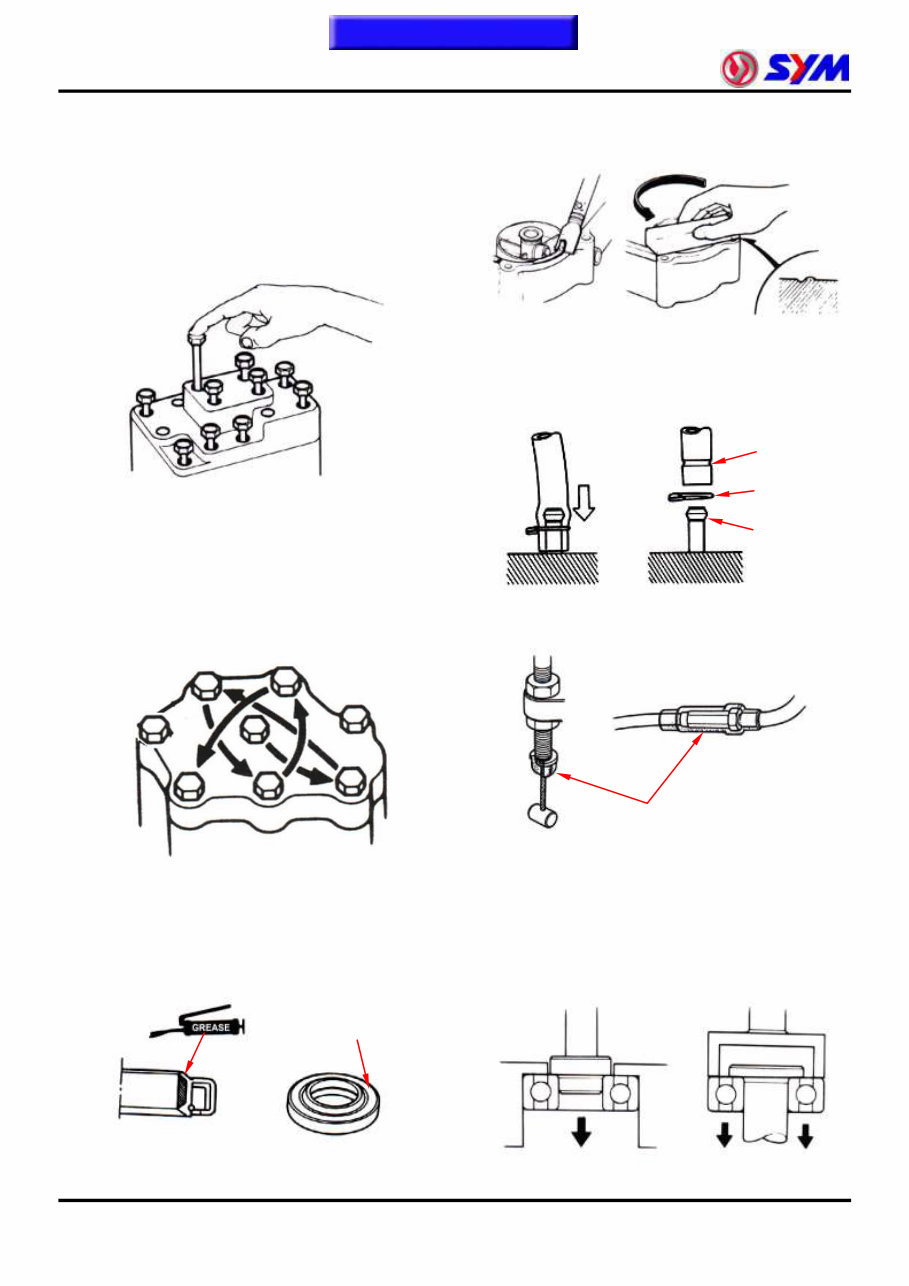 SYM

GREASE