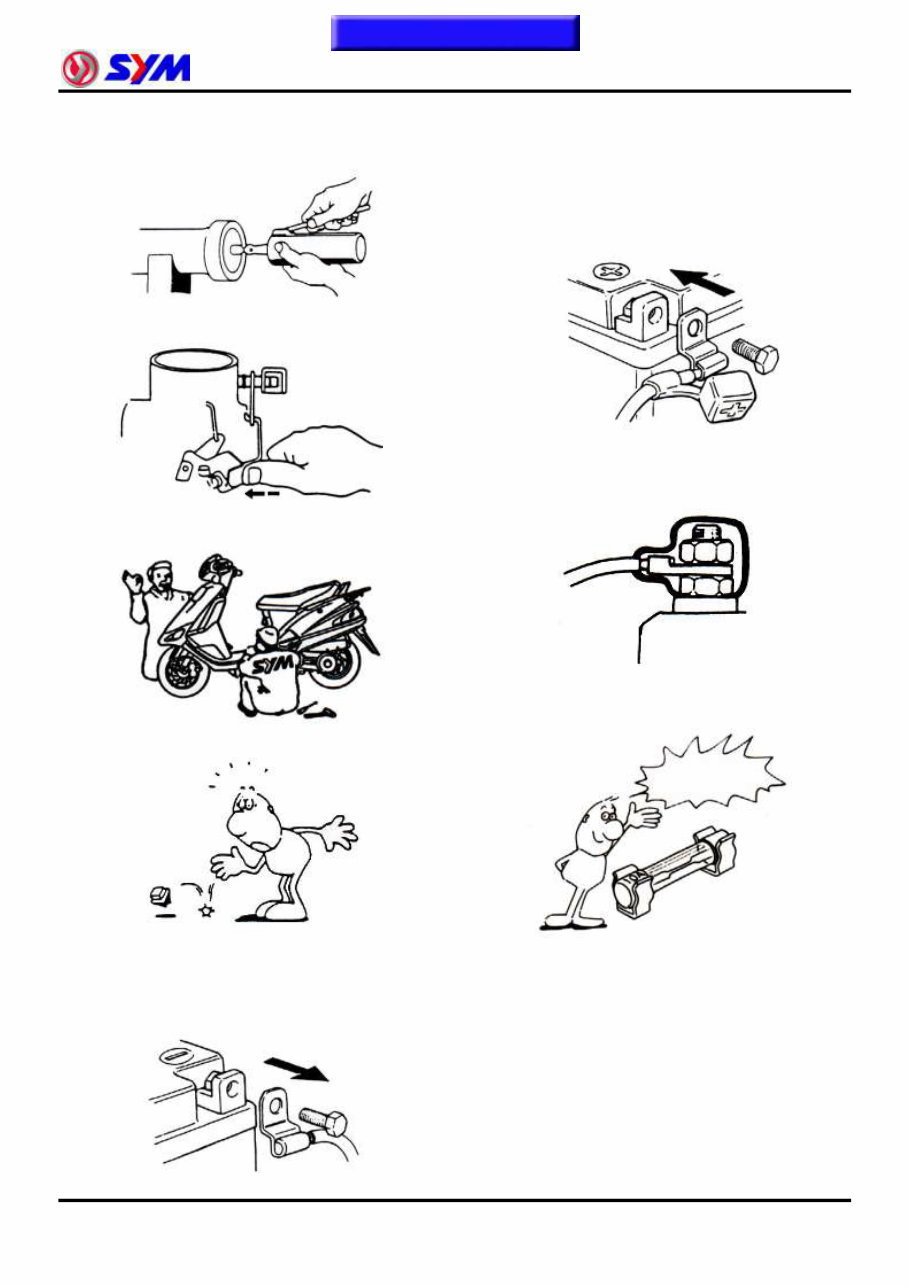 SYM

SYM