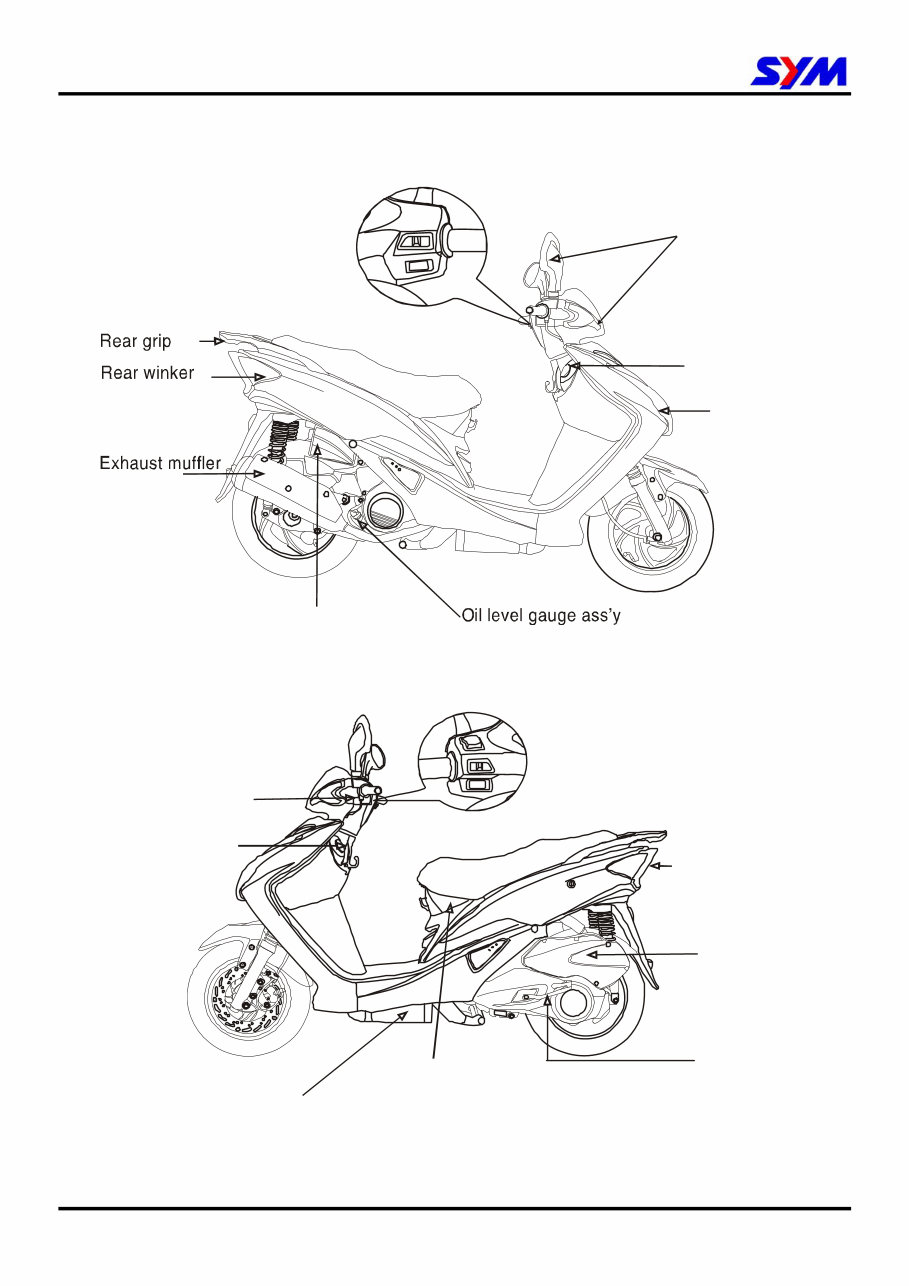 SYM

Rear grip

Rear winker

Exhaust muffler

Oil level gauge ass'y