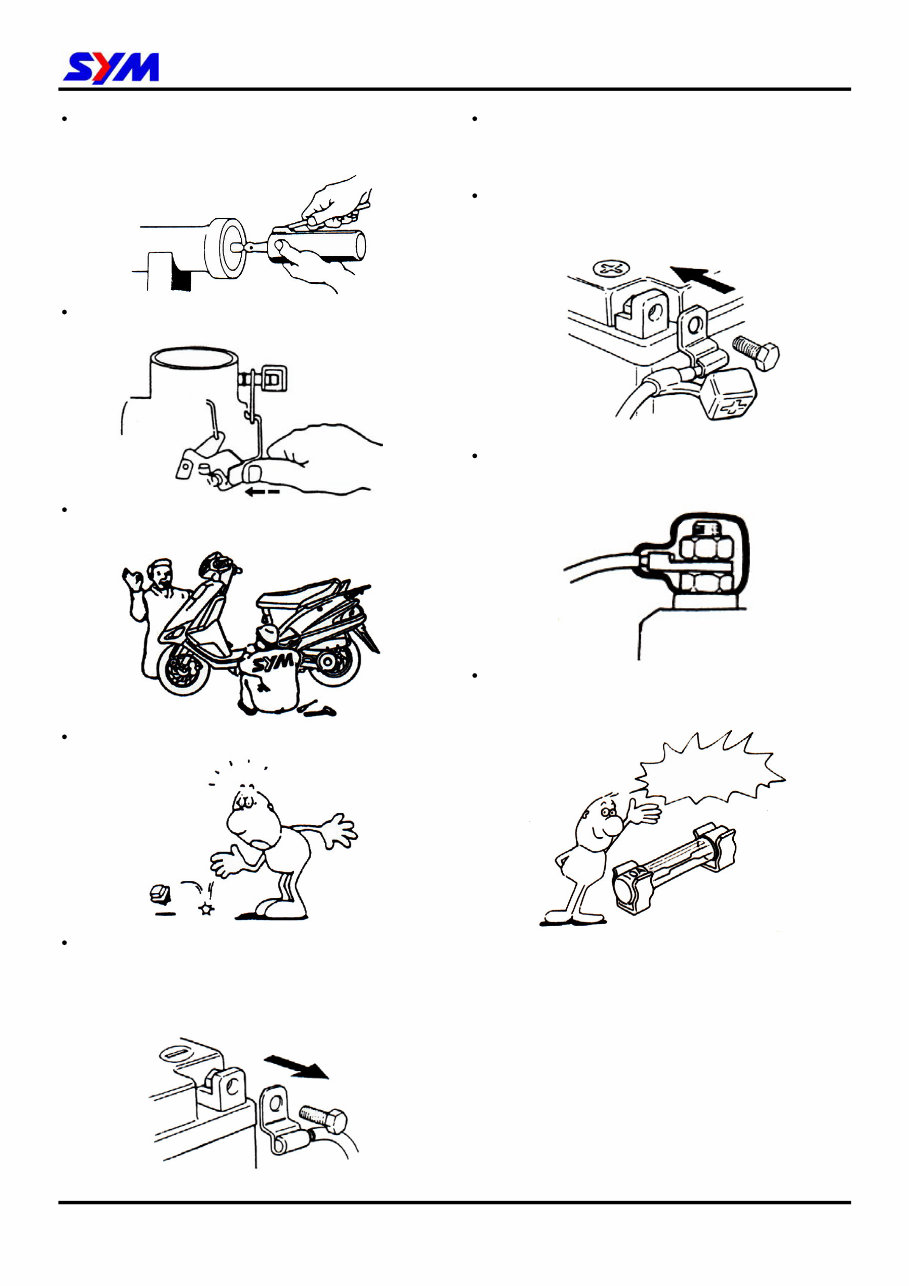 SYM

SYM