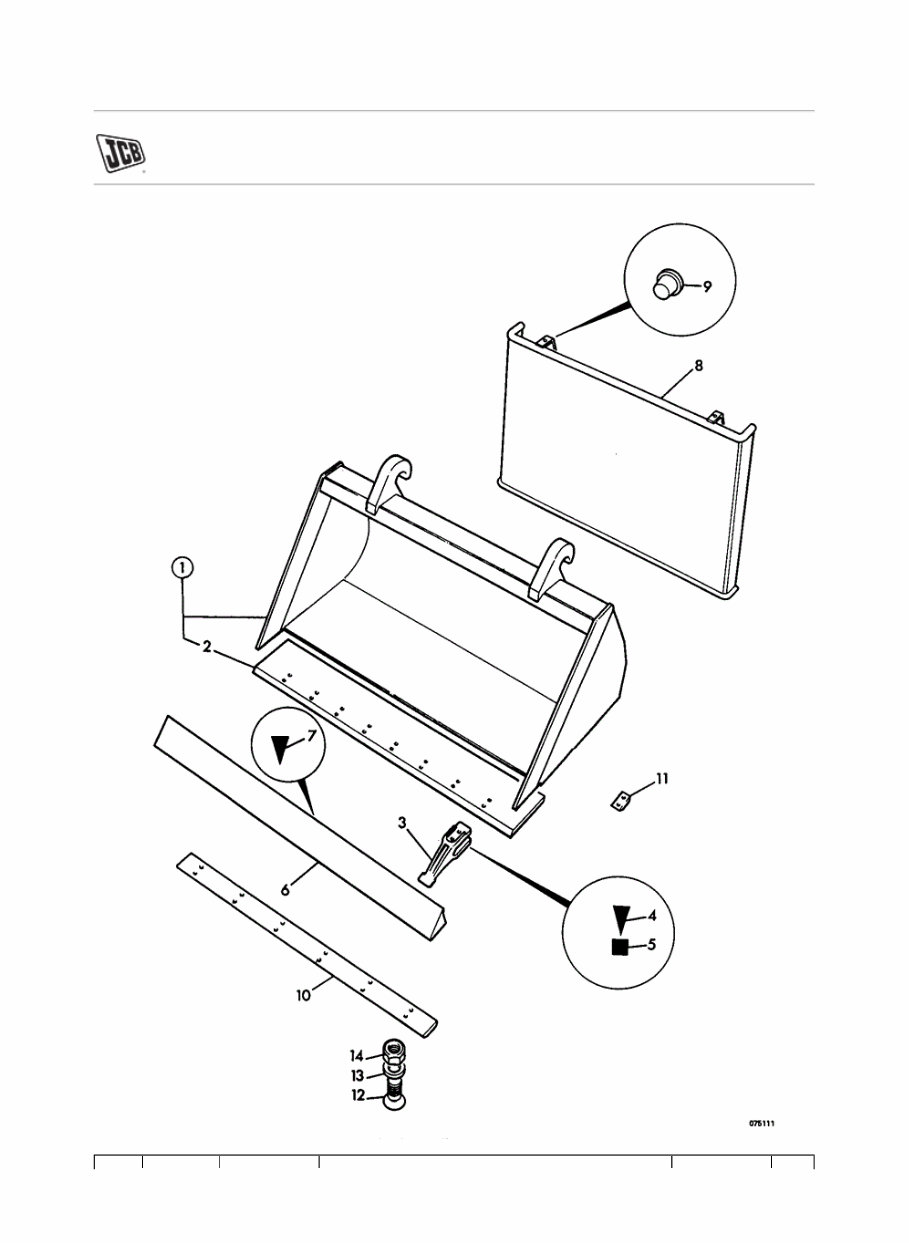 JCB

9
8
1
2
7
11
3
6
4
5
10
14
13
12
075111