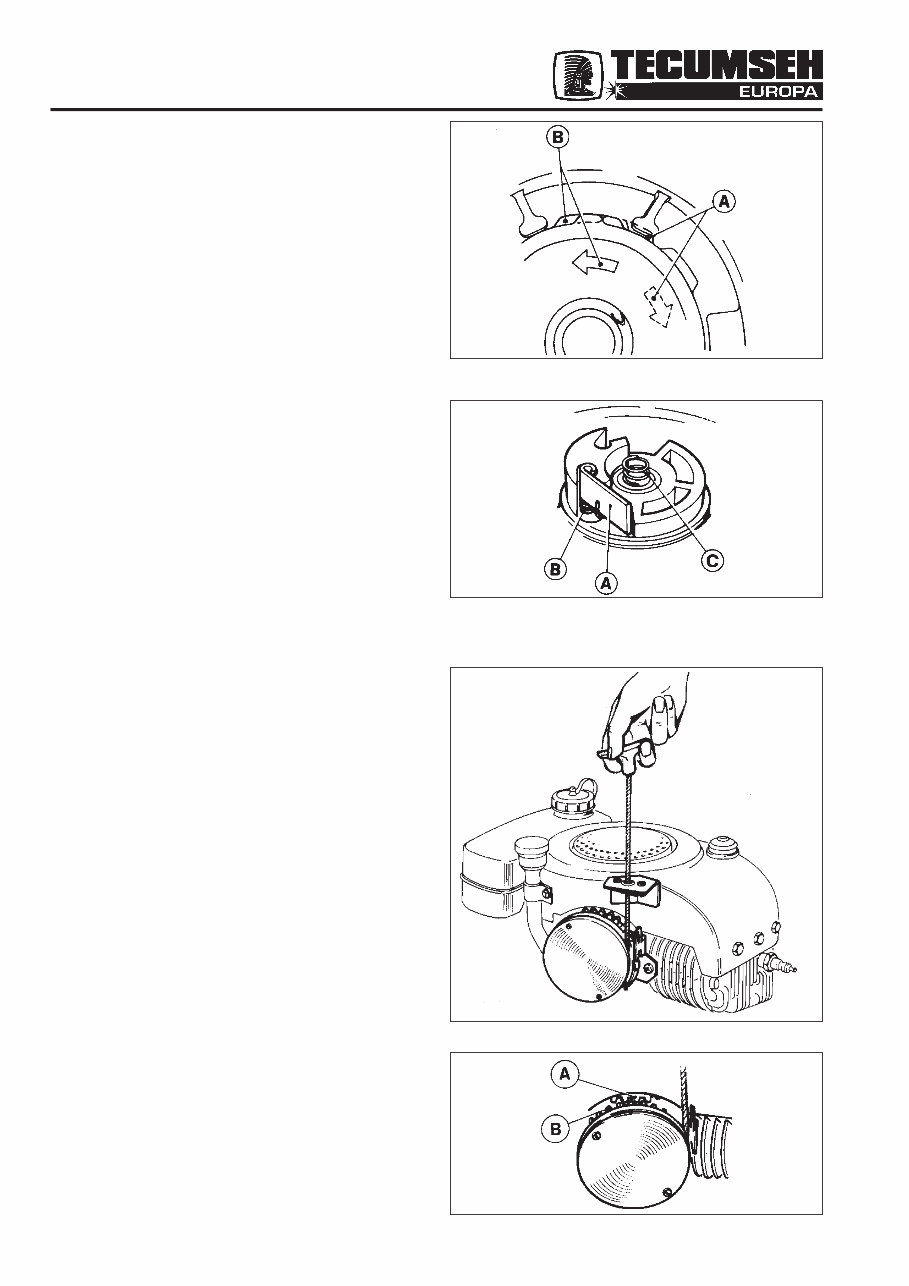 TECUMSEH EUROPA

B
A

B
A
C

A
B