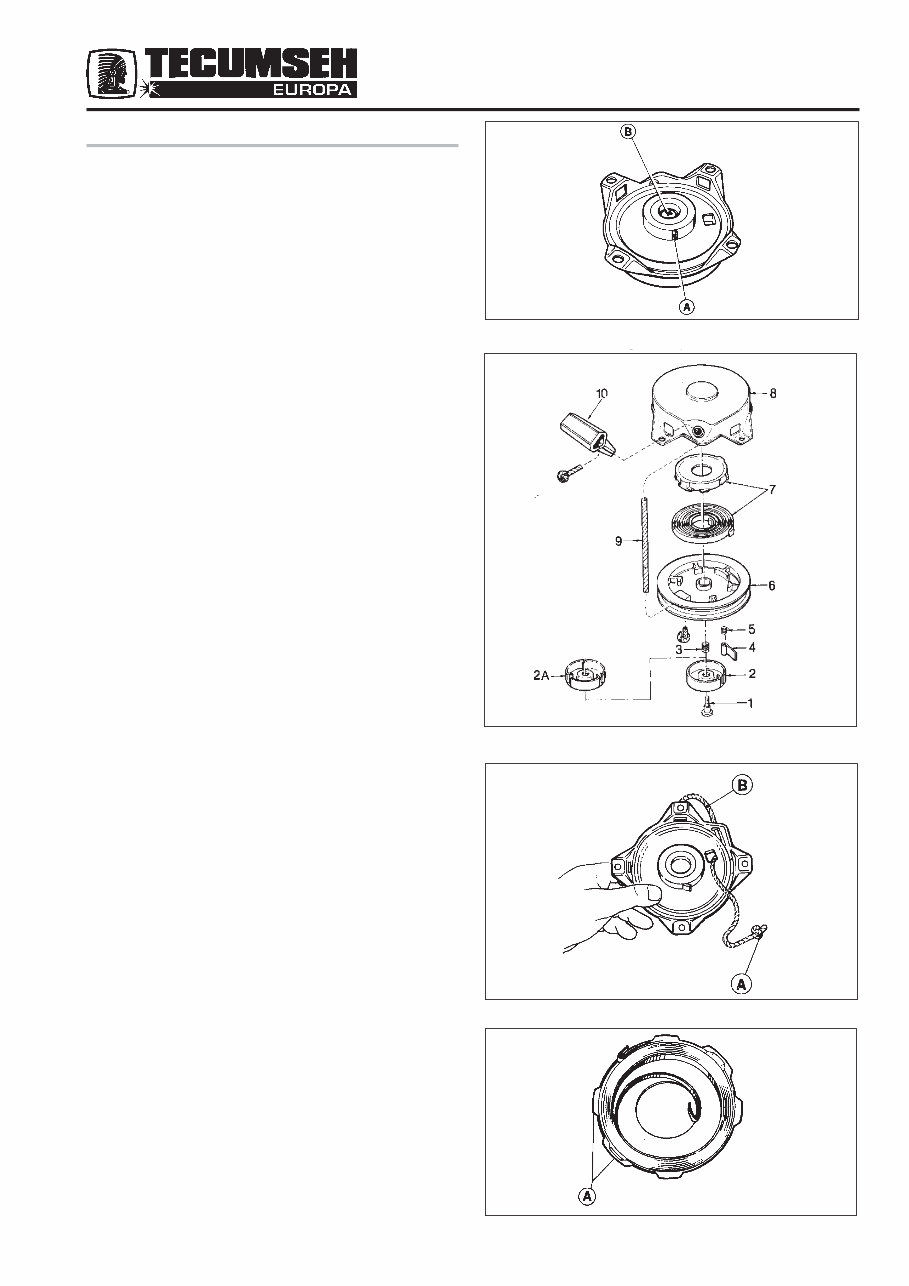 TECUMSEH
EUROPA

B
A

10
8
7
9
6
5
4
3
2
2A
1

B
A

A