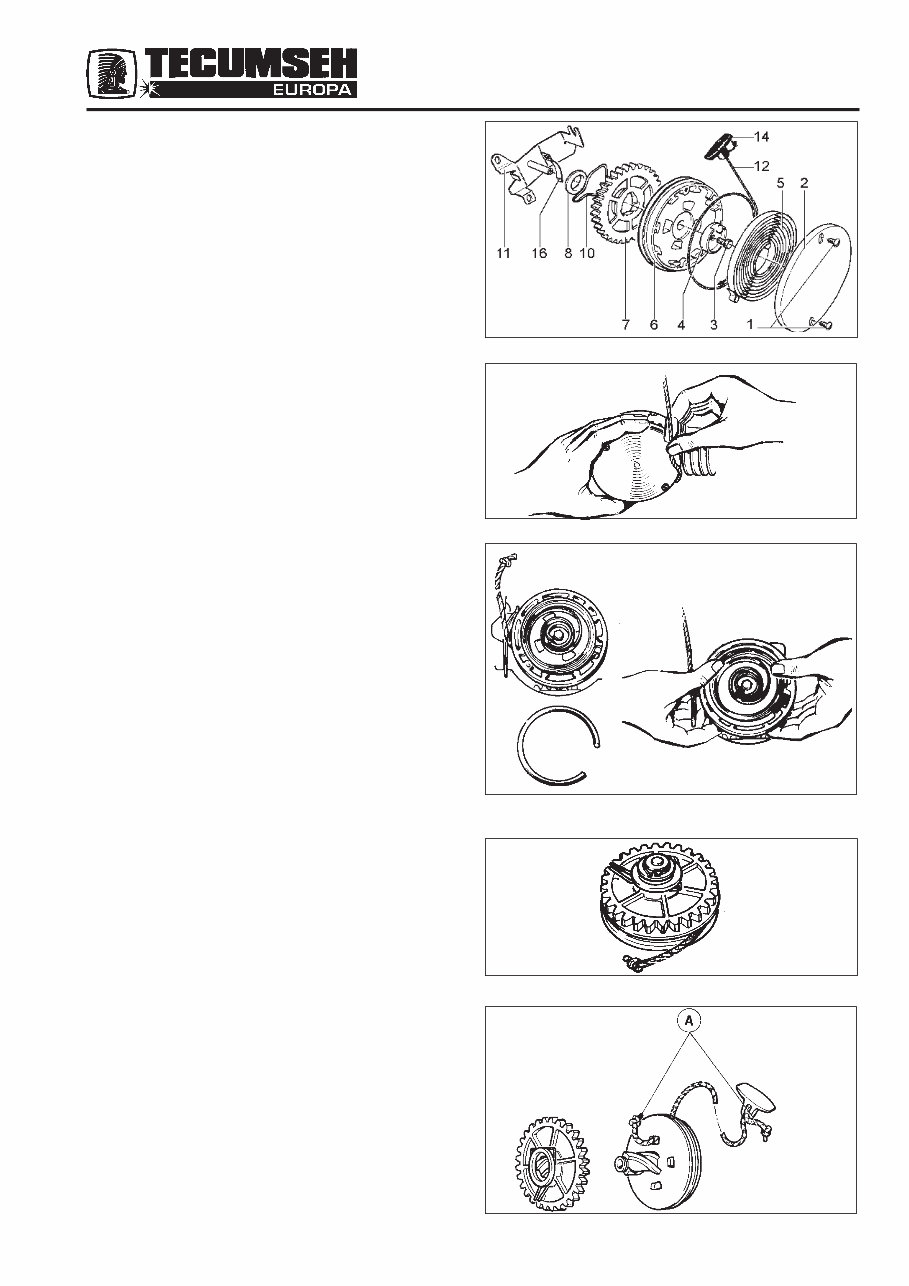 TECUMSEH
EUROPA

14
12
5
2
11
16
8
10
7
6
4
3
1

A