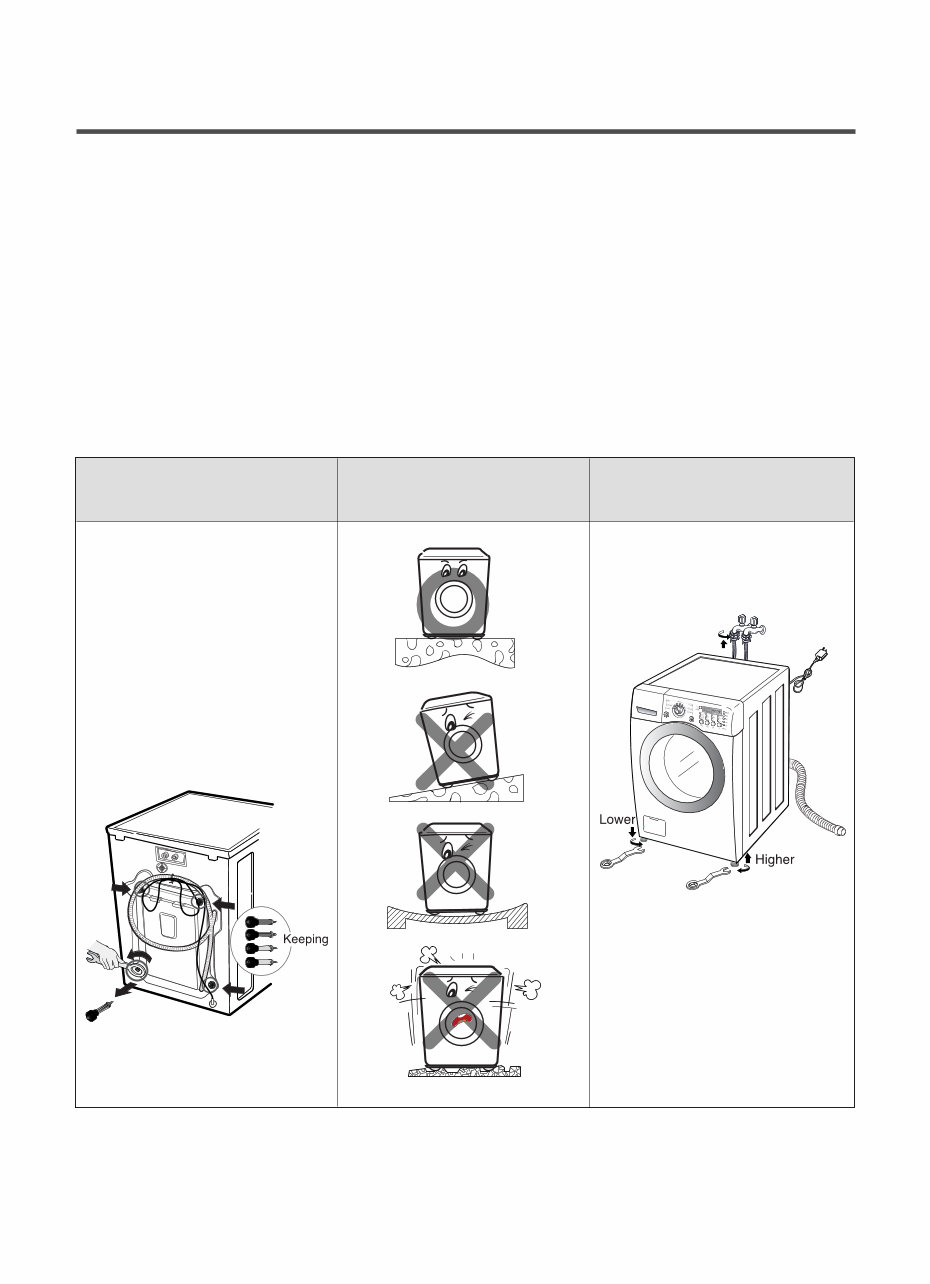 Keeping

Lower

Higher