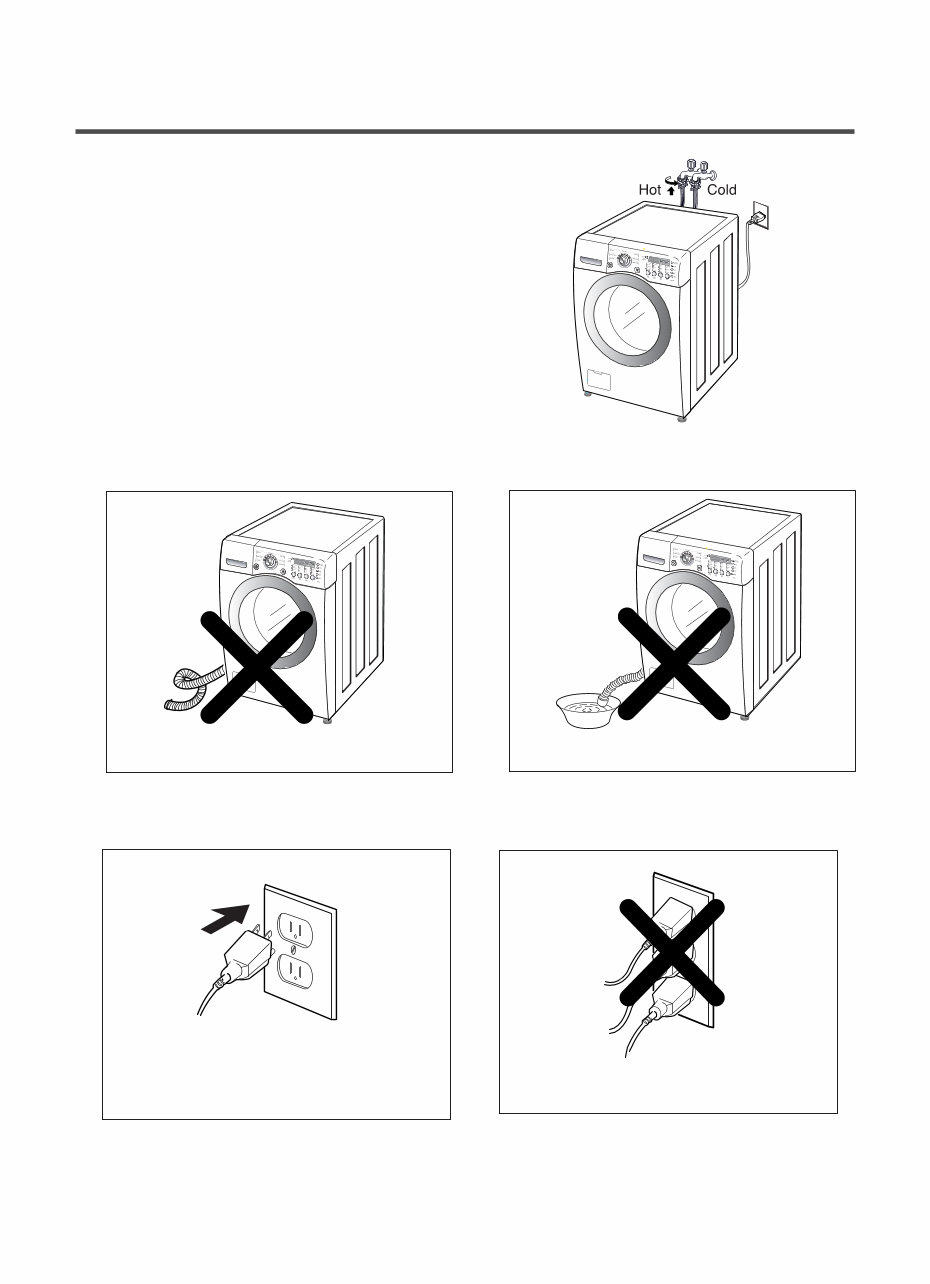 Hot Cold