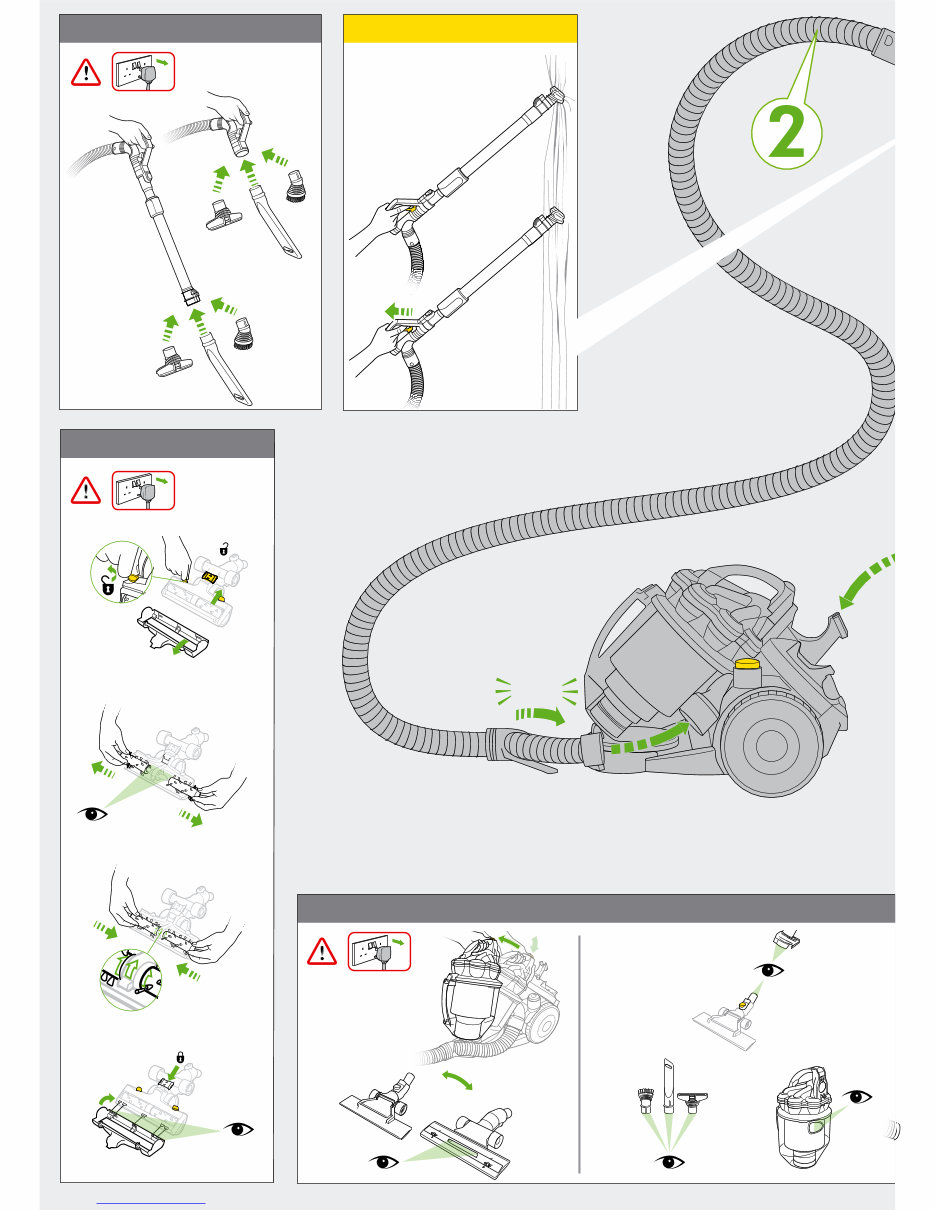 2